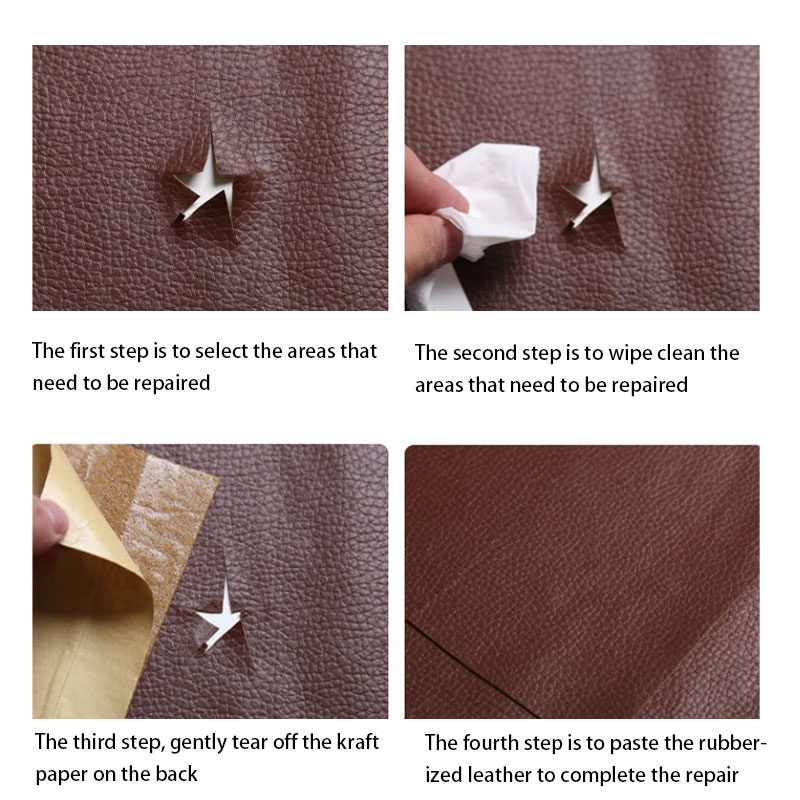 The first step is to select the areas that need to be repaired

The second step is to wipe clean the areas that need to be repaired

The third step, gently tear off the kraft paper on the back

The fourth step is to paste the rubberized leather to complete the repair