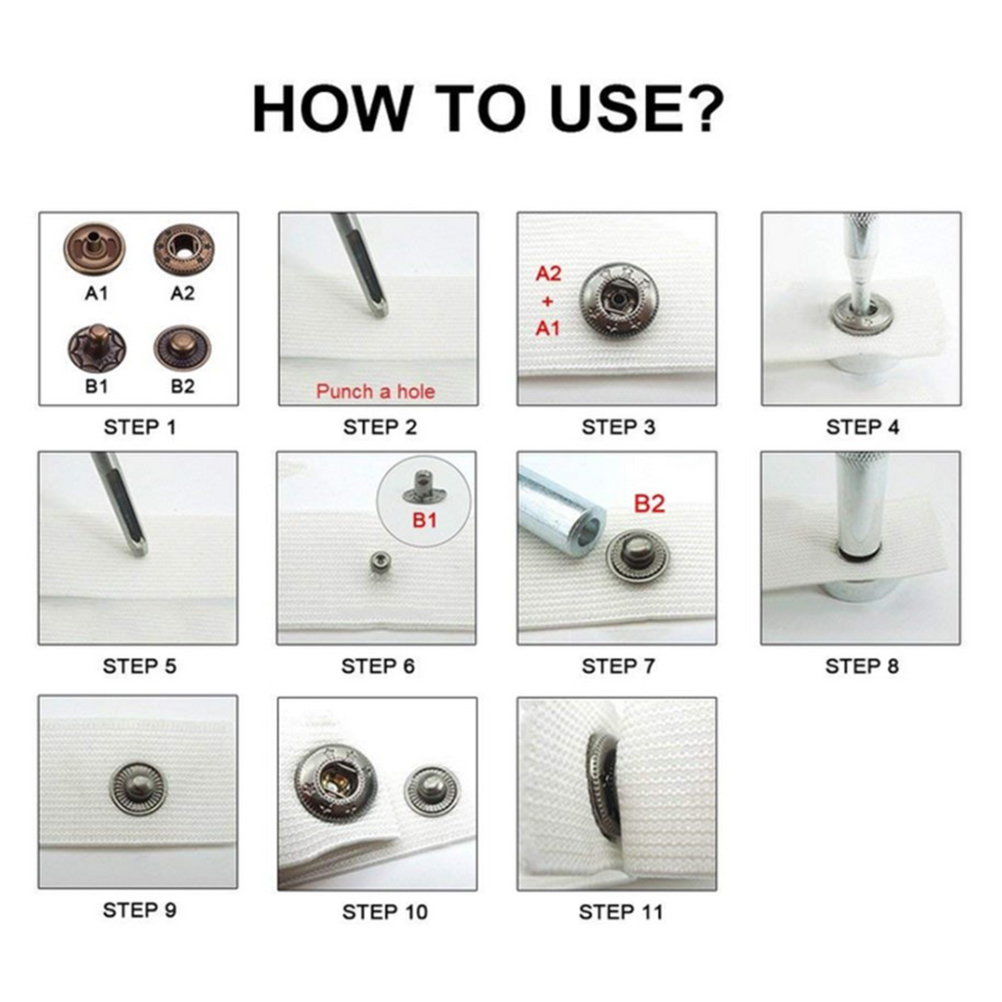 HOW TO USE?

A1 A2

B1 B2

STEP 1

Punch a hole

STEP 2

A2
+
A1

STEP 3

STEP 4

STEP 5

B1

STEP 6

B2

STEP 7

STEP 8

STEP 9

STEP 10

STEP 11