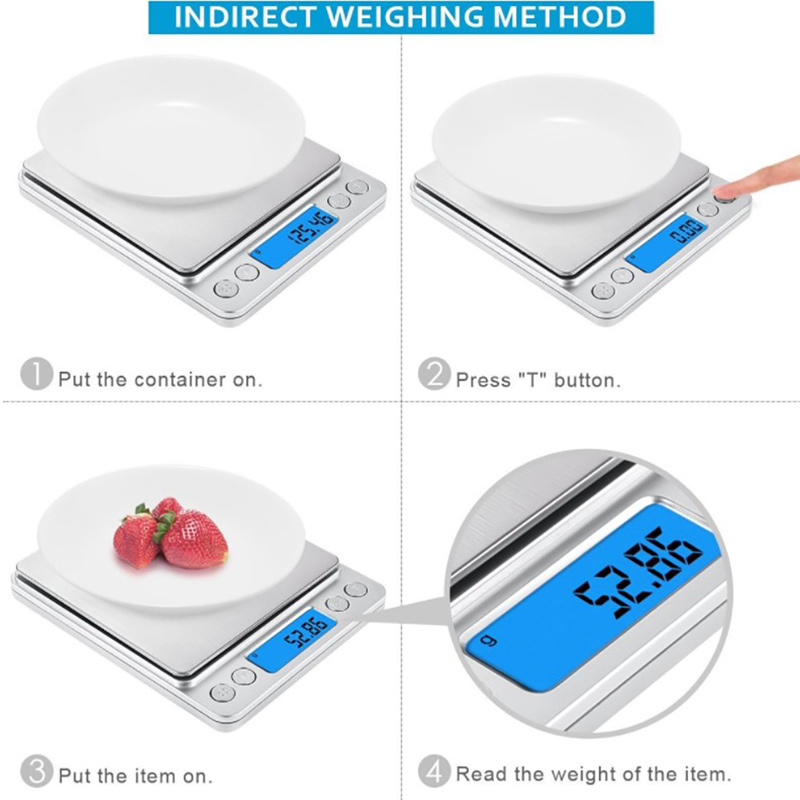 INDIRECT WEIGHING METHOD

125.46

0.00

1 Put the container on.

2 Press "T" button.

52.86

52.86
g

3 Put the item on.

4 Read the weight of the item.