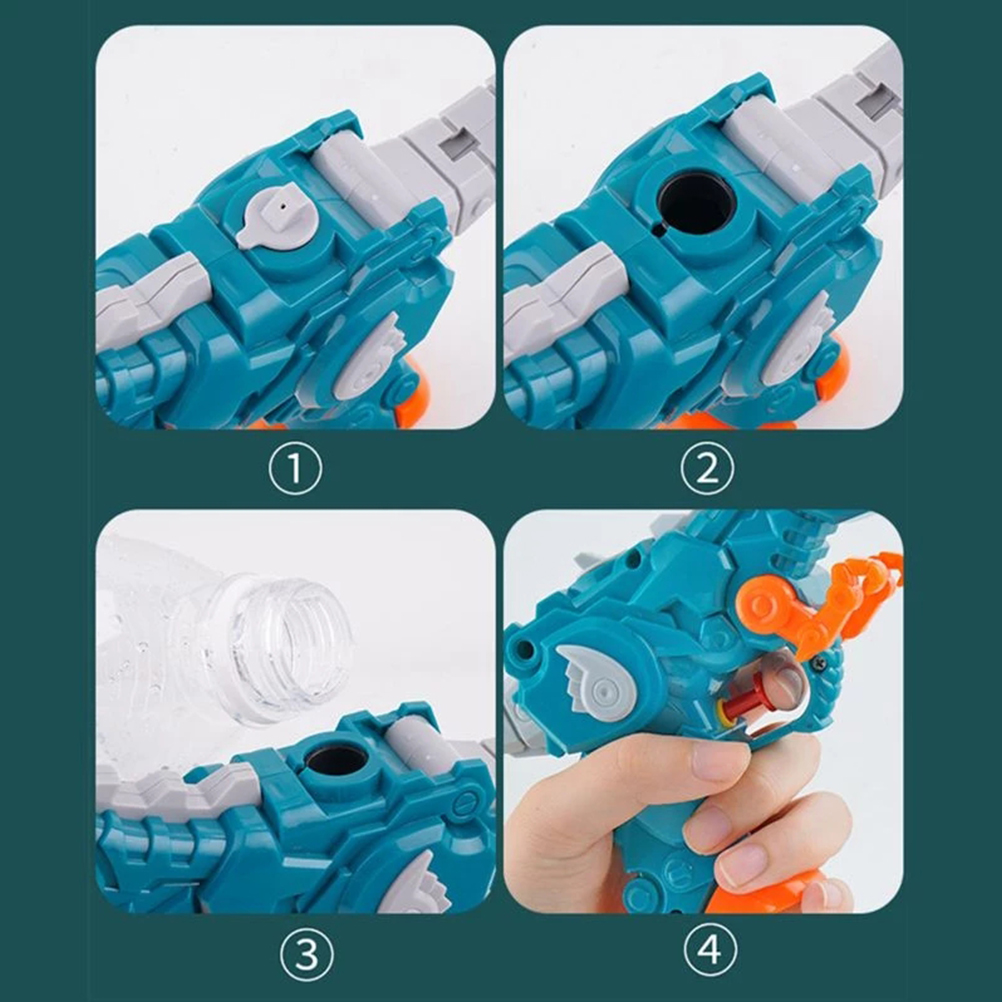 ①

②

③

④