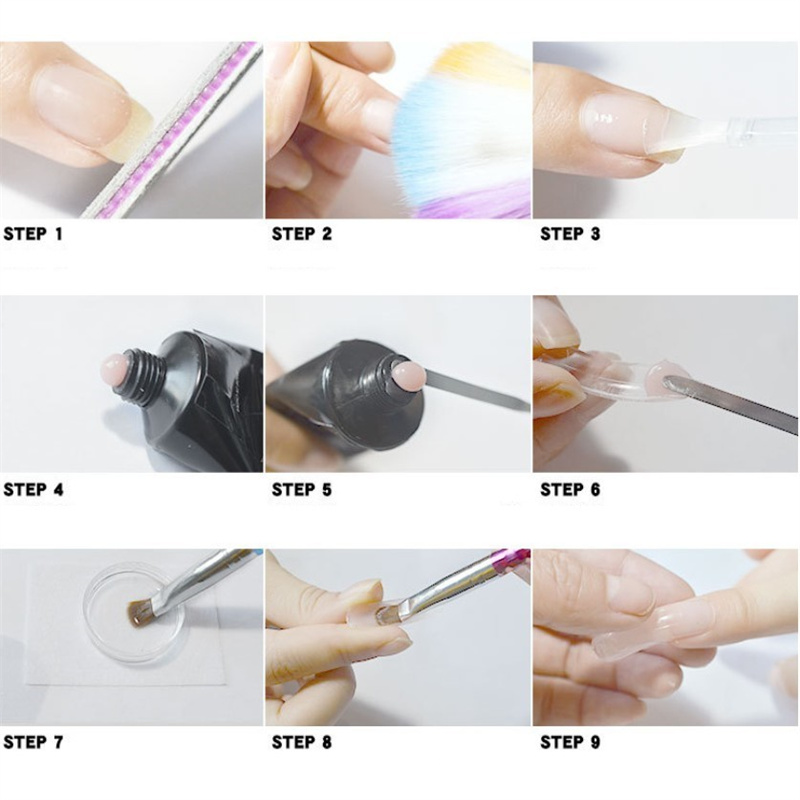 STEP 1

STEP 2

STEP 3

STEP 4

STEP 5

STEP 6

STEP 7

STEP 8

STEP 9