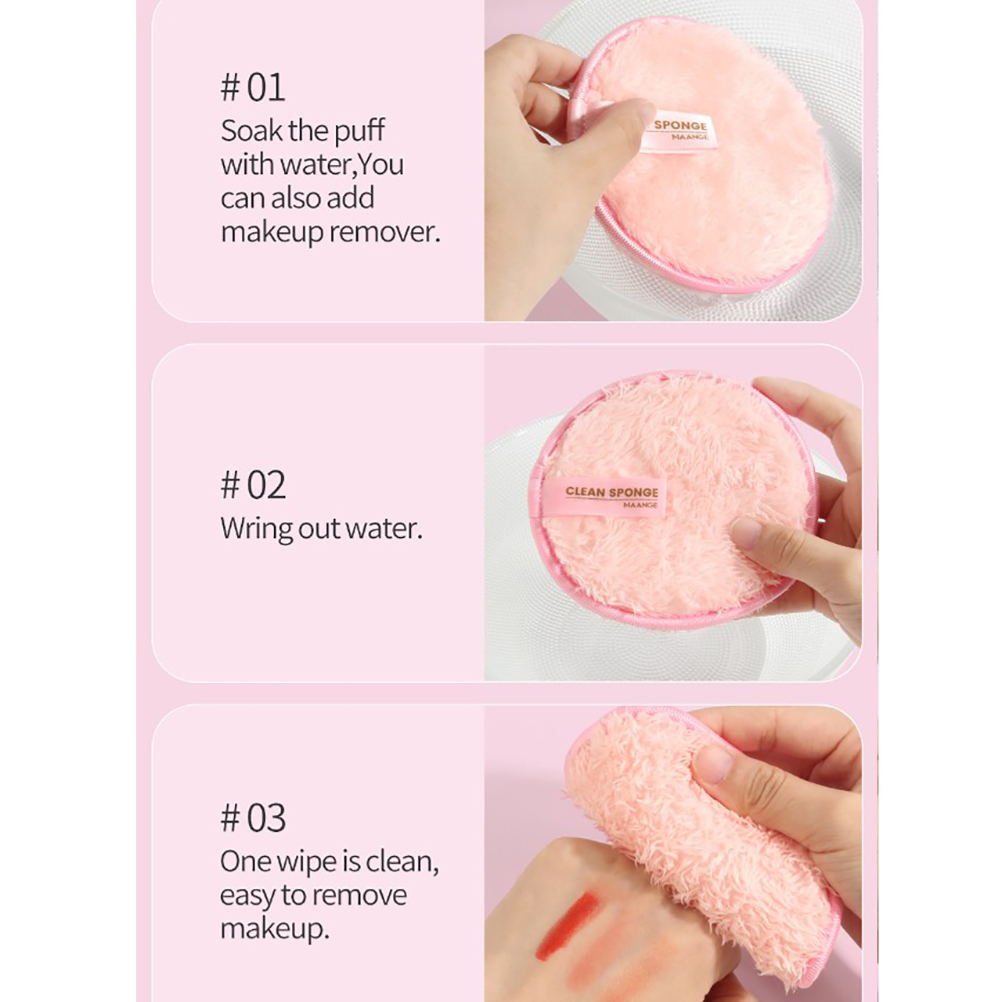 # 01
Soak the puff with water,You can also add makeup remover.

SPONGE
MAANGE

# 02
Wring out water.

CLEAN SPONGE
MAANGE

# 03
One wipe is clean, easy to remove makeup.