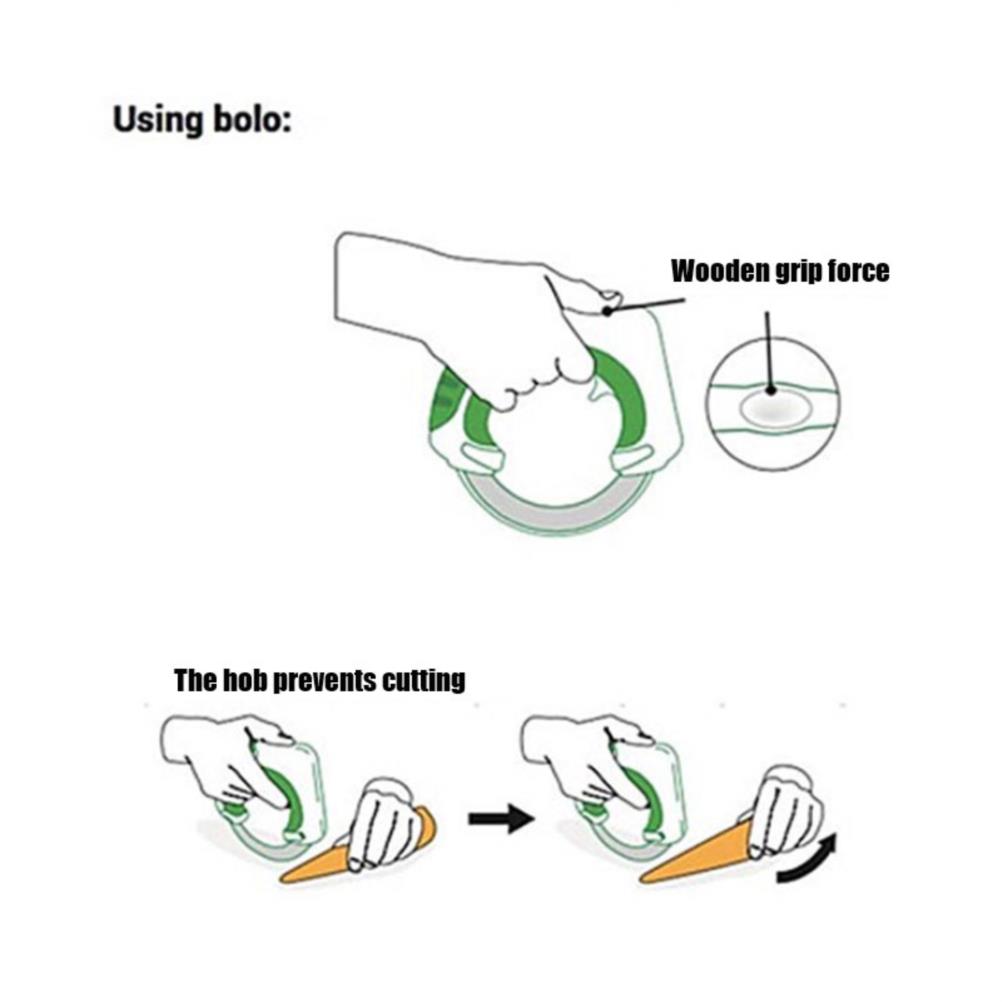 Using bolo:

Wooden grip force

The hob prevents cutting