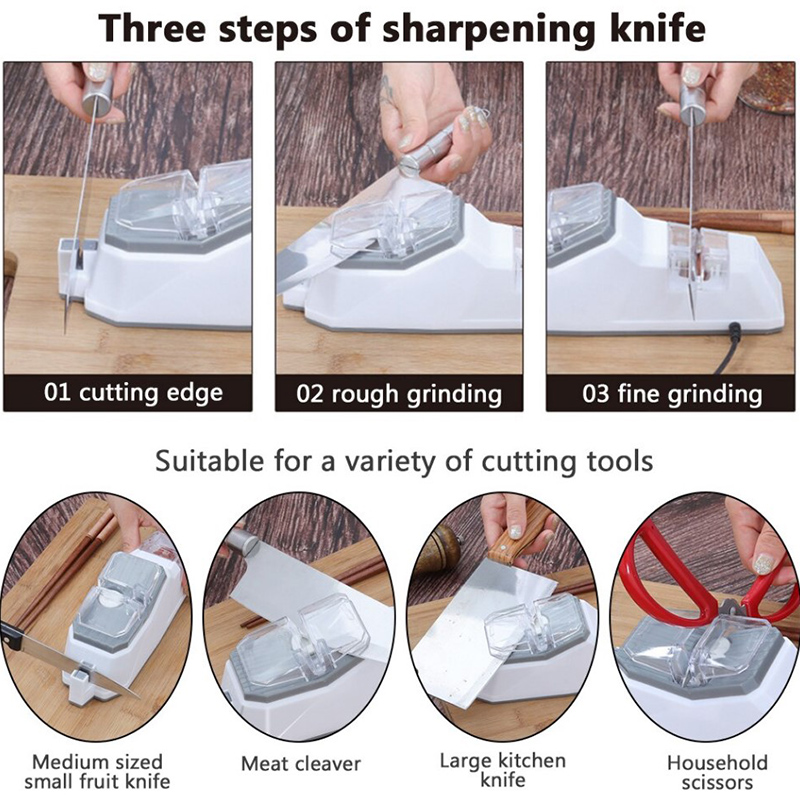 Three steps of sharpening knife

01 cutting edge

02 rough grinding

03 fine grinding

Suitable for a variety of cutting tools

Medium sized small fruit knife

Meat cleaver

Large kitchen knife

Household scissors