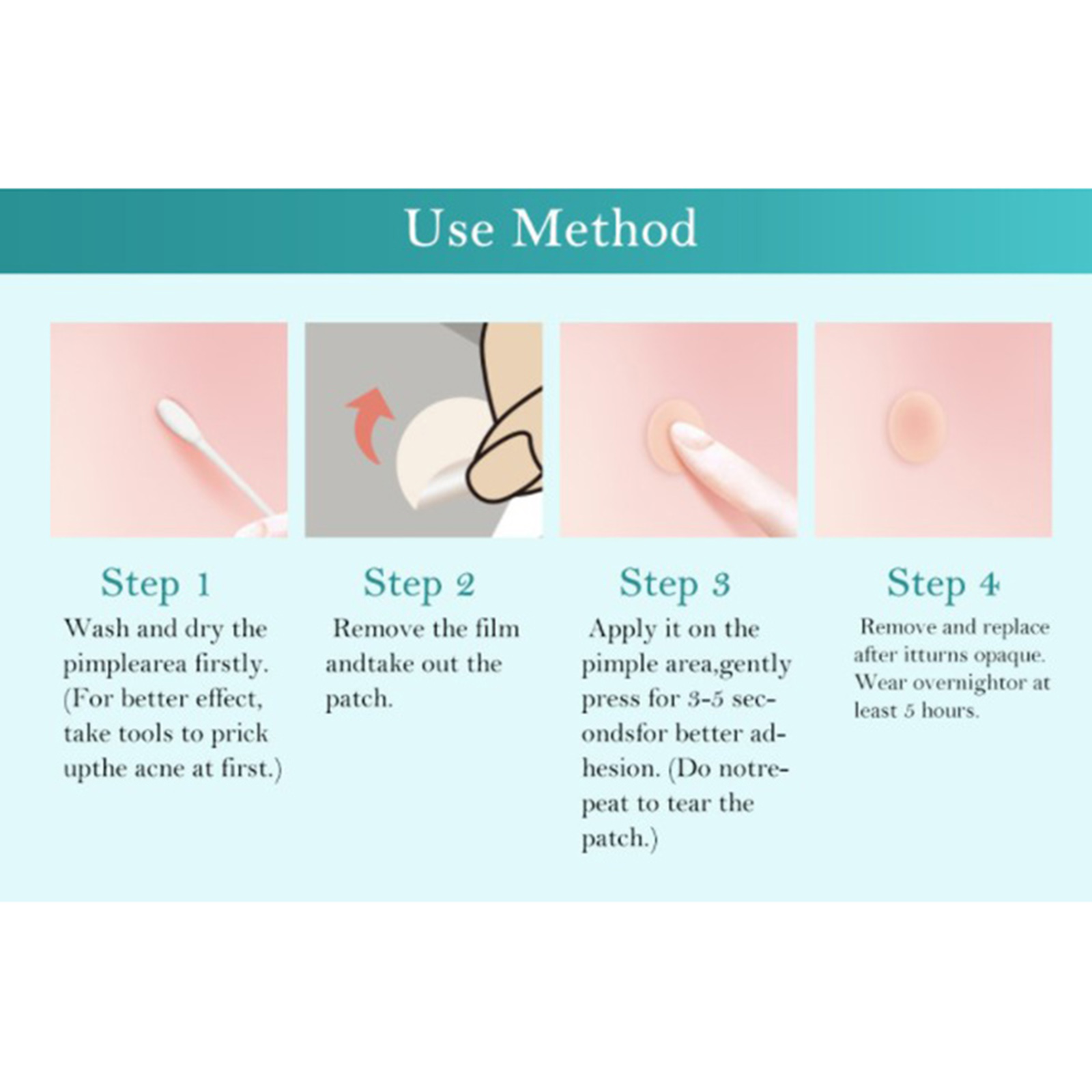 Use Method

Step 1
Wash and dry the pimplearea firstly. (For better effect, take tools to prick upthe acne at first.)

Step 2
Remove the film andtake out the patch.

Step 3
Apply it on the pimple area,gently press for 3-5 secondsfor better adhesion. (Do notrepeat to tear the patch.)

Step 4
Remove and replace after itturns opaque. Wear overnightor at least 5 hours.