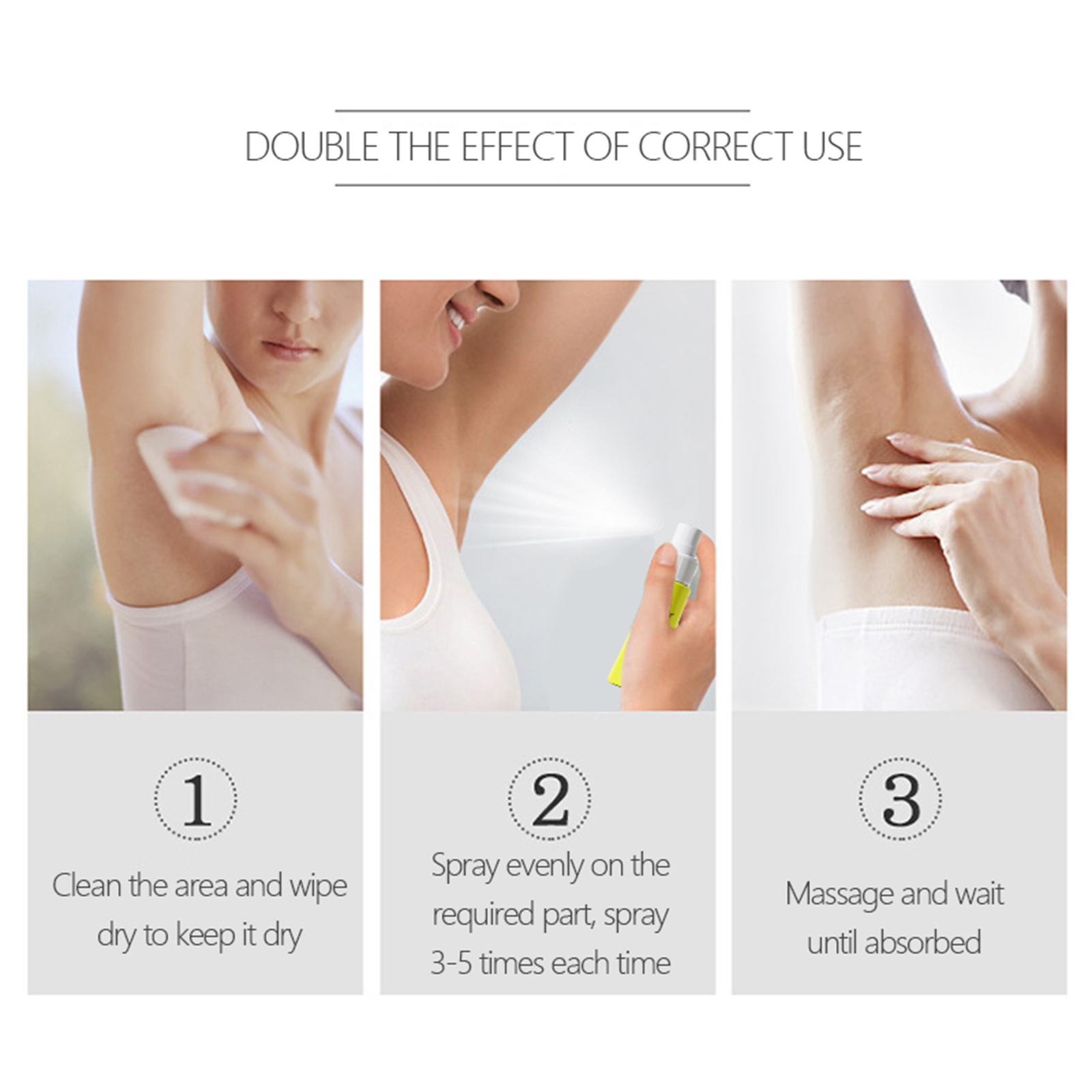 DOUBLE THE EFFECT OF CORRECT USE

1

Clean the area and wipe dry to keep it dry

2

Spray evenly on the required part, spray 3-5 times each time

3

Massage and wait until absorbed