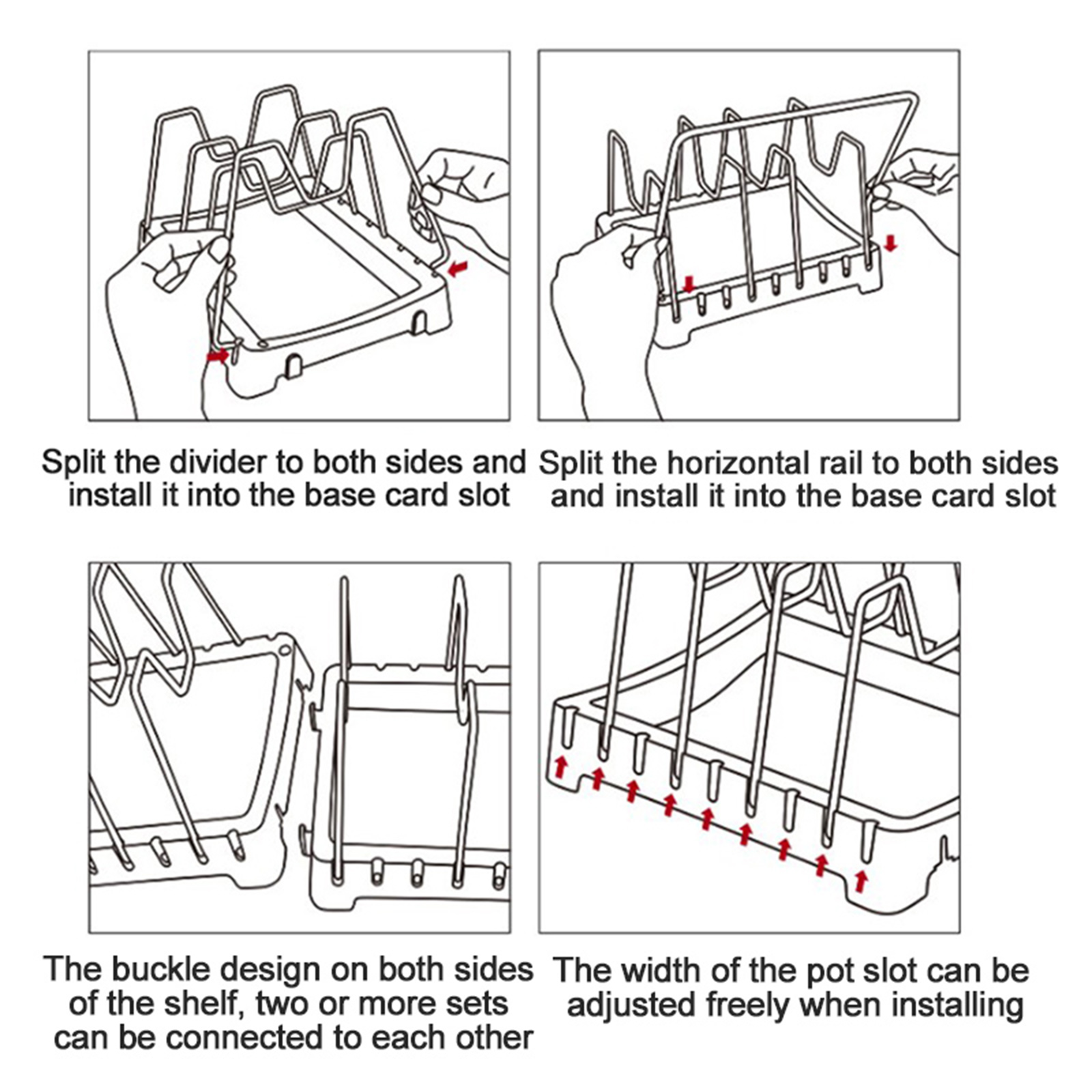 Split the divider to both sides and install it into the base card slot

Split the horizontal rail to both sides and install it into the base card slot

The buckle design on both sides of the shelf, two or more sets can be connected to each other

The width of the pot slot can be adjusted freely when installing