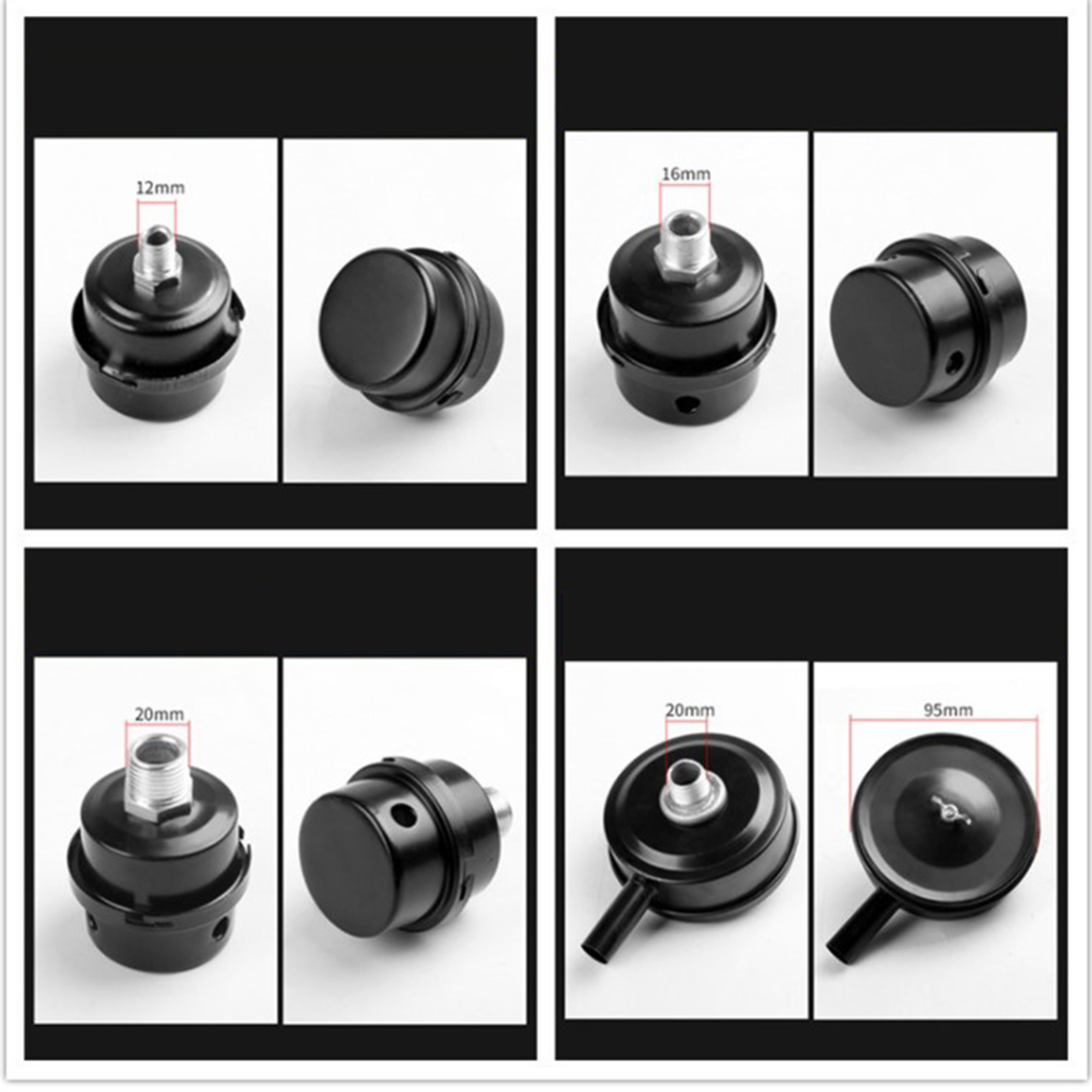 12mm

16mm

20mm

20mm

95mm