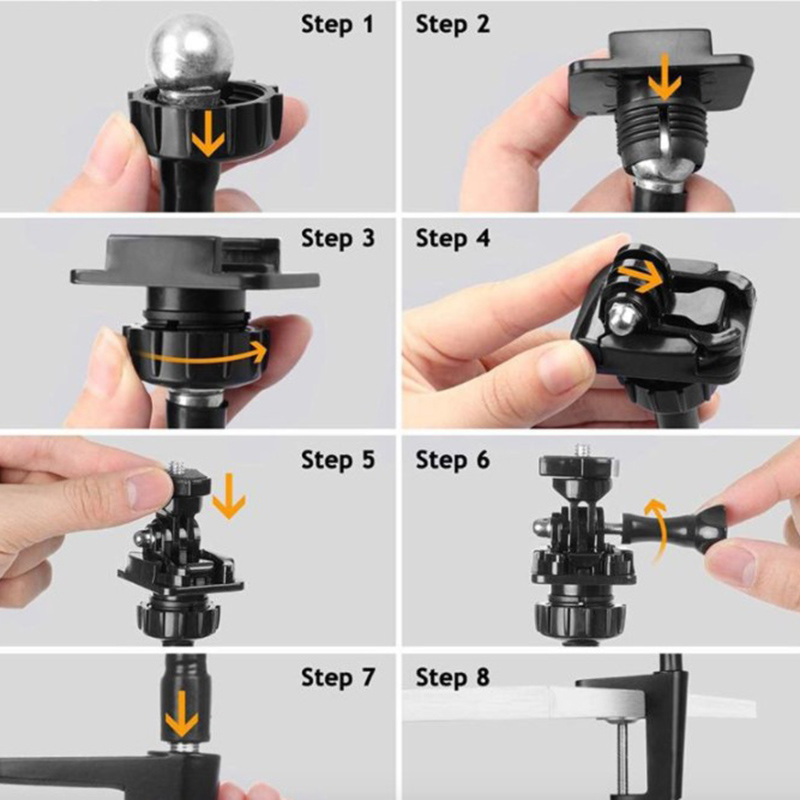 Step 1

Step 2

Step 3

Step 4

Step 5

Step 6

Step 7

Step 8