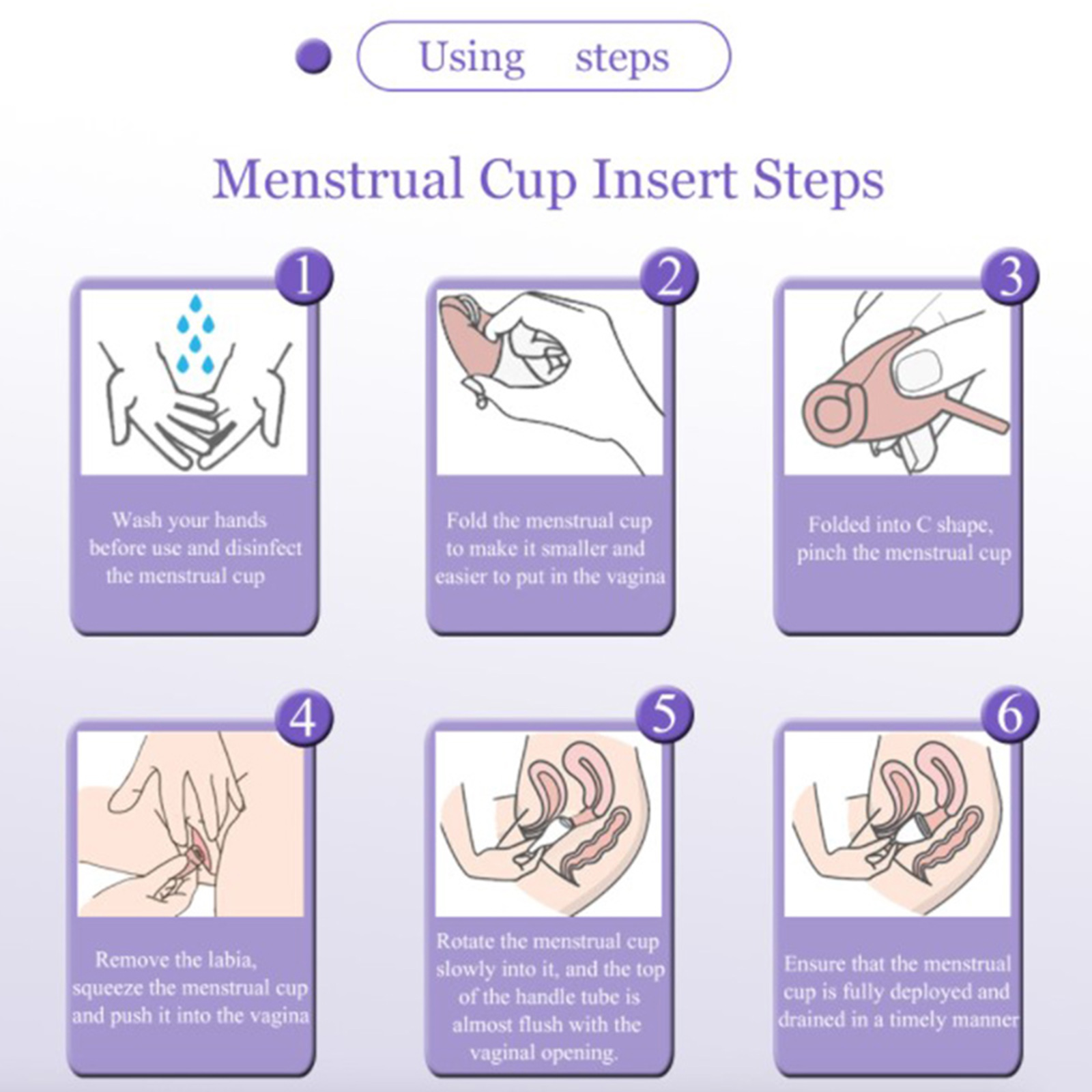 Using steps

Menstrual Cup Insert Steps

1

Wash your hands before use and disinfect the menstrual cup

2

Fold the menstrual cup to make it smaller and easier to put in the vagina

3

Folded into C shape, pinch the menstrual cup

4

Remove the labia, squeeze the menstrual cup and push it into the vagina

5

Rotate the menstrual cup slowly into it, and the top of the handle tube is almost flush with the vaginal opening.

6

Ensure that the menstrual cup is fully deployed and drained in a timely manner