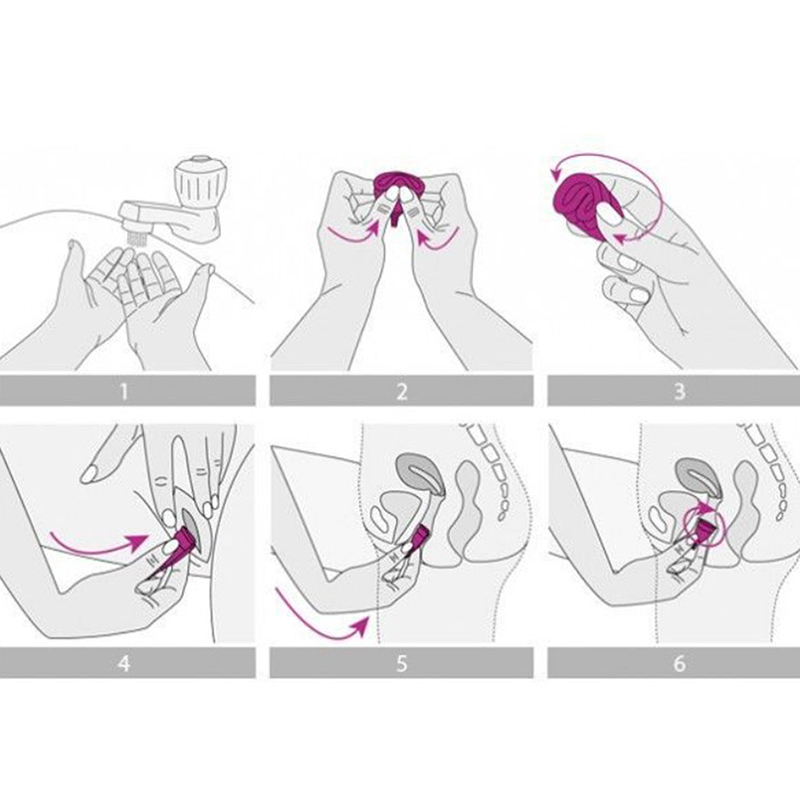 1

2

3

4

5

6