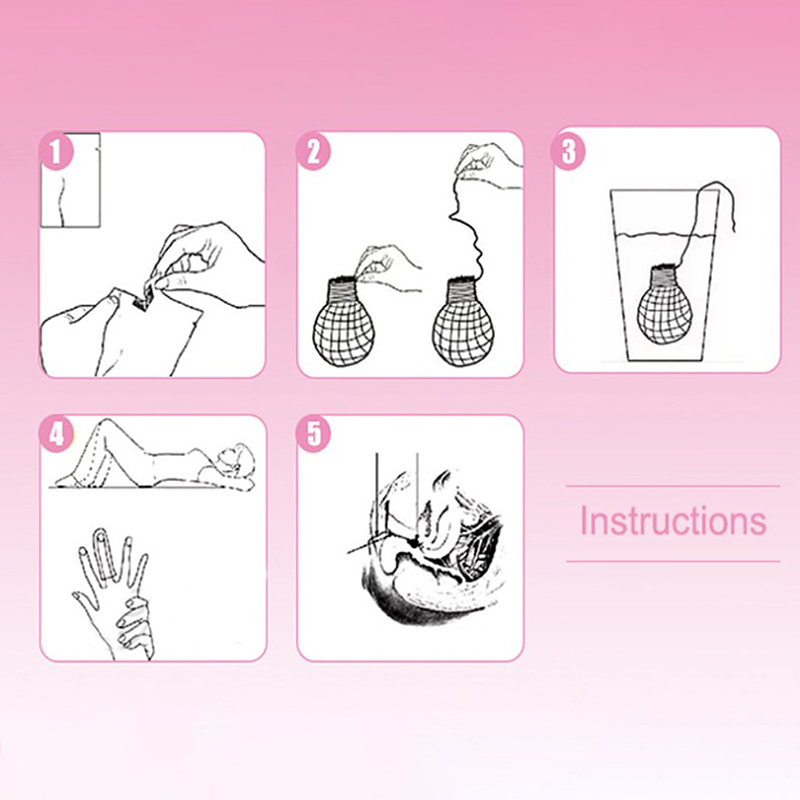 1

2

3

4

5

Instructions