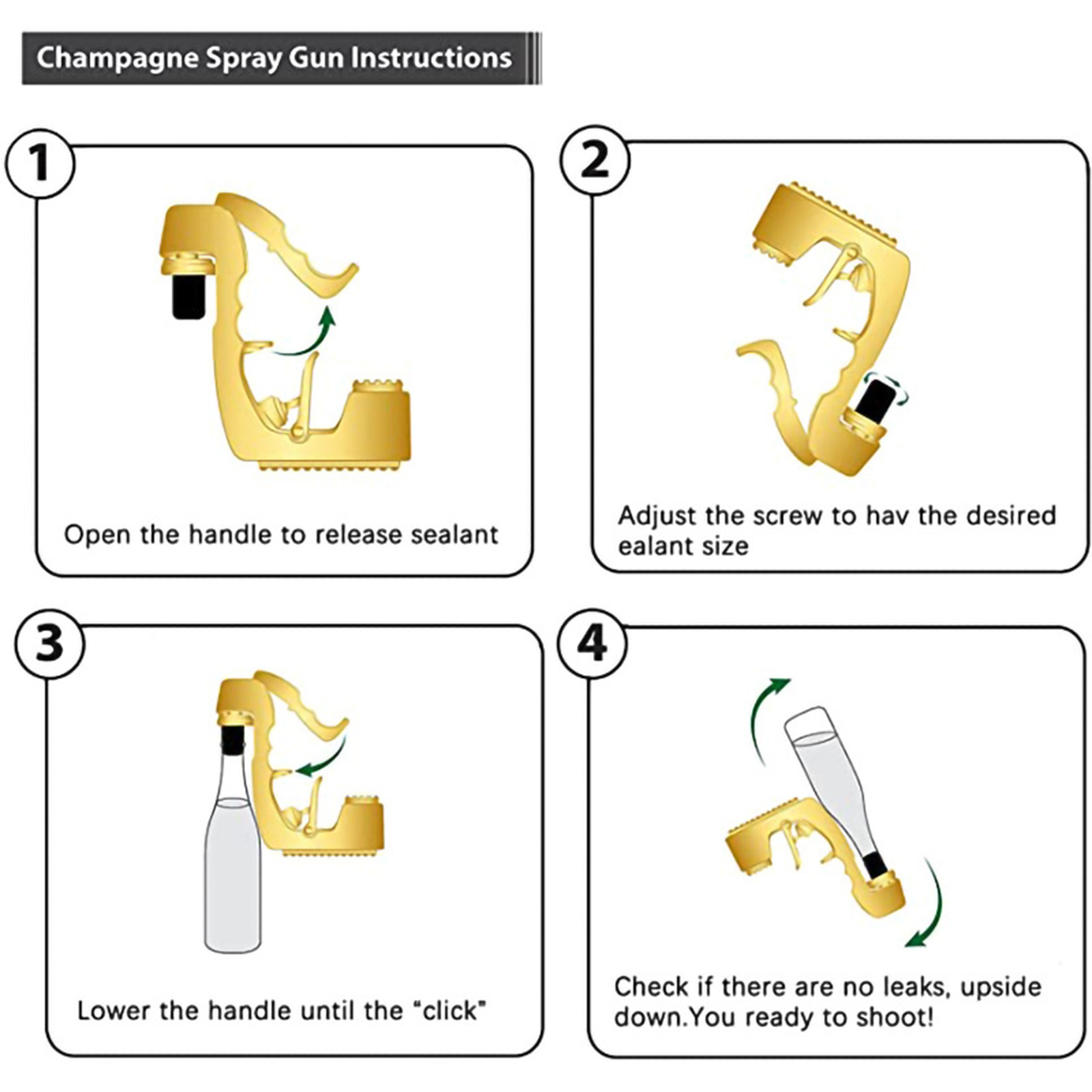 Champagne Spray Gun Instructions

1

Open the handle to release sealant

2

Adjust the screw to hav the desired ealant size

3

Lower the handle until the “click”

4

Check if there are no leaks, upside down.You ready to shoot!