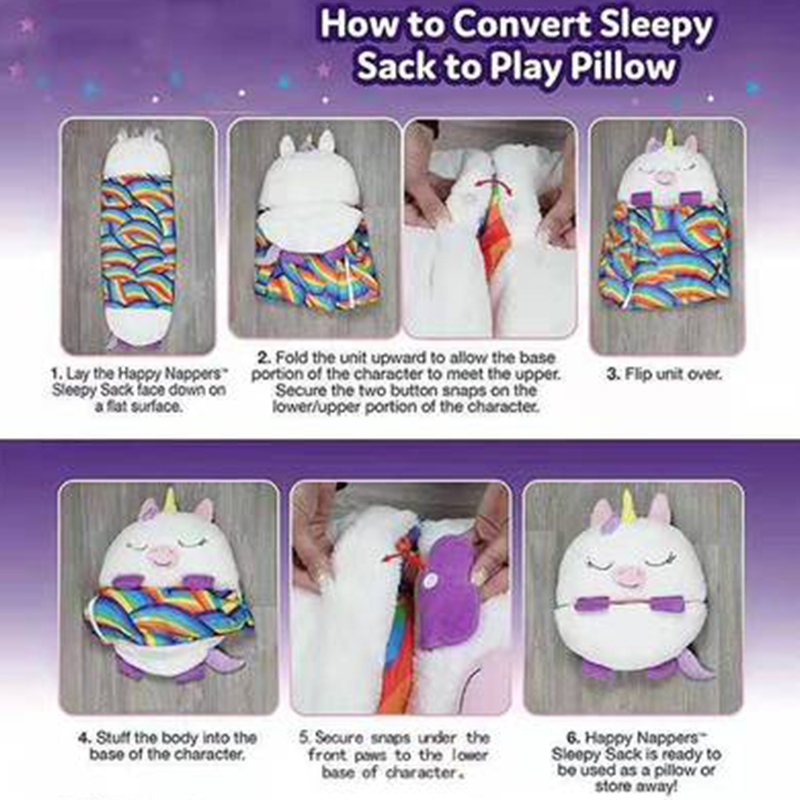 How to Convert Sleepy Sack to Play Pillow

1. Lay the Happy Nappers™ Sleepy Sack face down on a flat surface.

2. Fold the unit upward to allow the base portion of the character to meet the upper. Secure the two button snaps on the lower/upper portion of the character.

3. Flip unit over.

4. Stuff the body into the base of the character.

5. Secure snaps under the front paws to the lower base of character.

6. Happy Nappers™ Sleepy Sack is ready to be used as a pillow or store away!