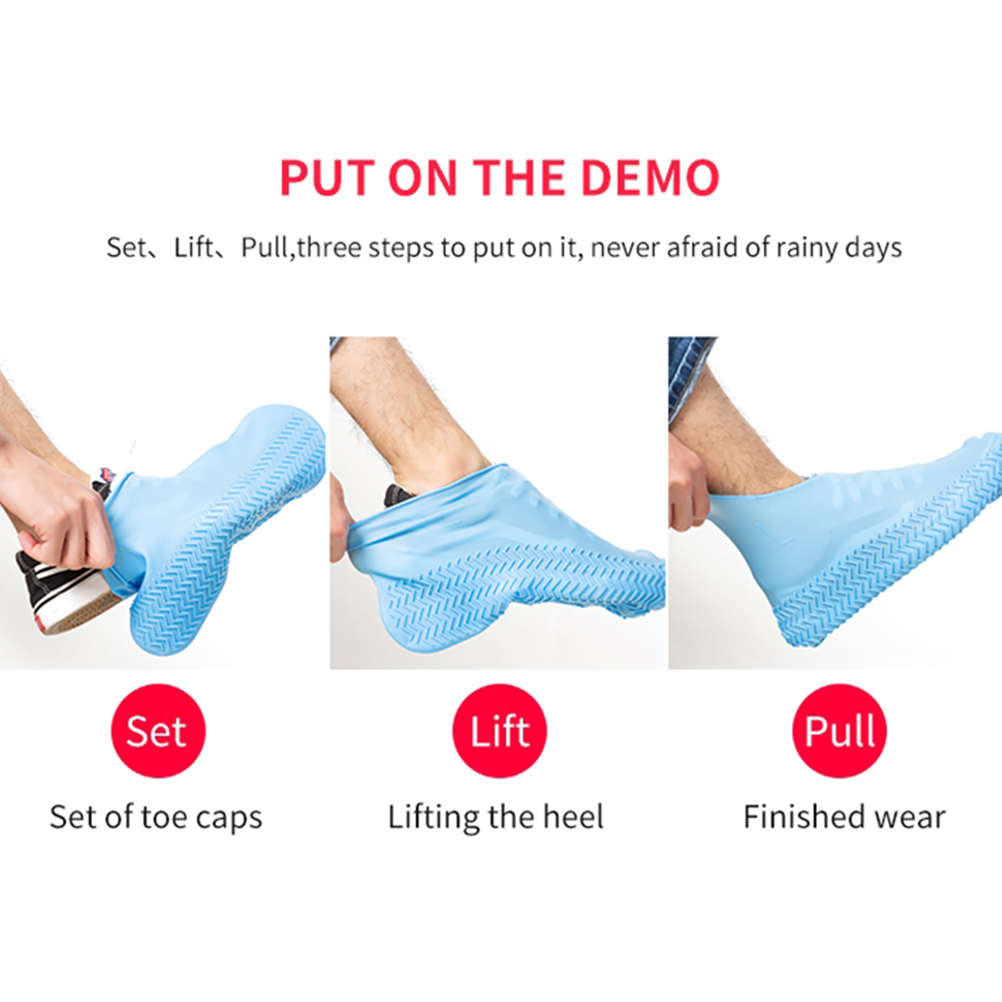 PUT ON THE DEMO

Set、Lift、Pull,three steps to put on it, never afraid of rainy days

Set

Set of toe caps

Lift

Lifting the heel

Pull

Finished wear