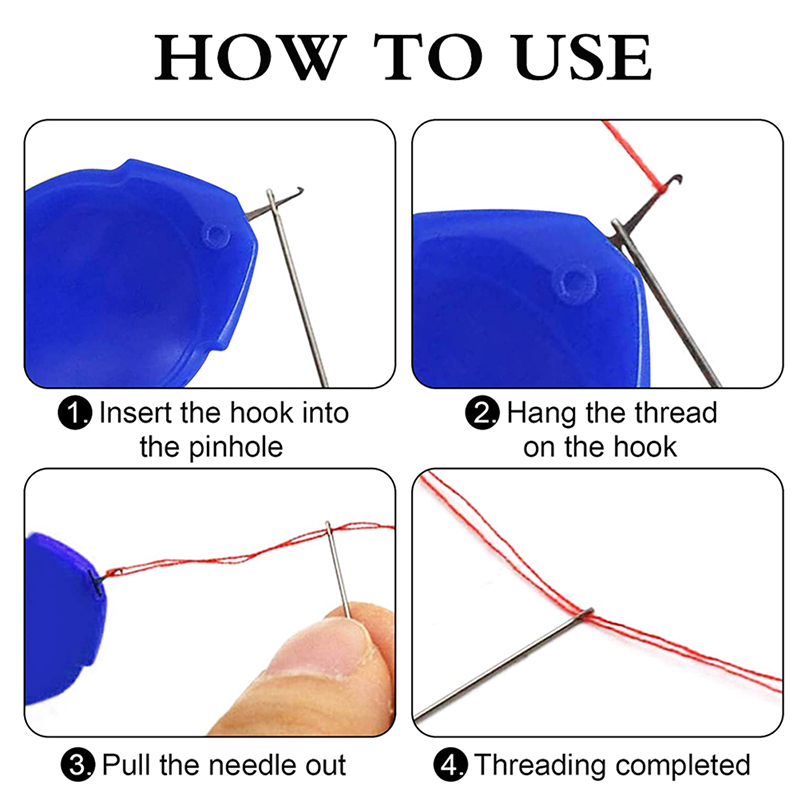 HOW TO USE

1. Insert the hook into the pinhole

2. Hang the thread on the hook

3. Pull the needle out

4. Threading completed