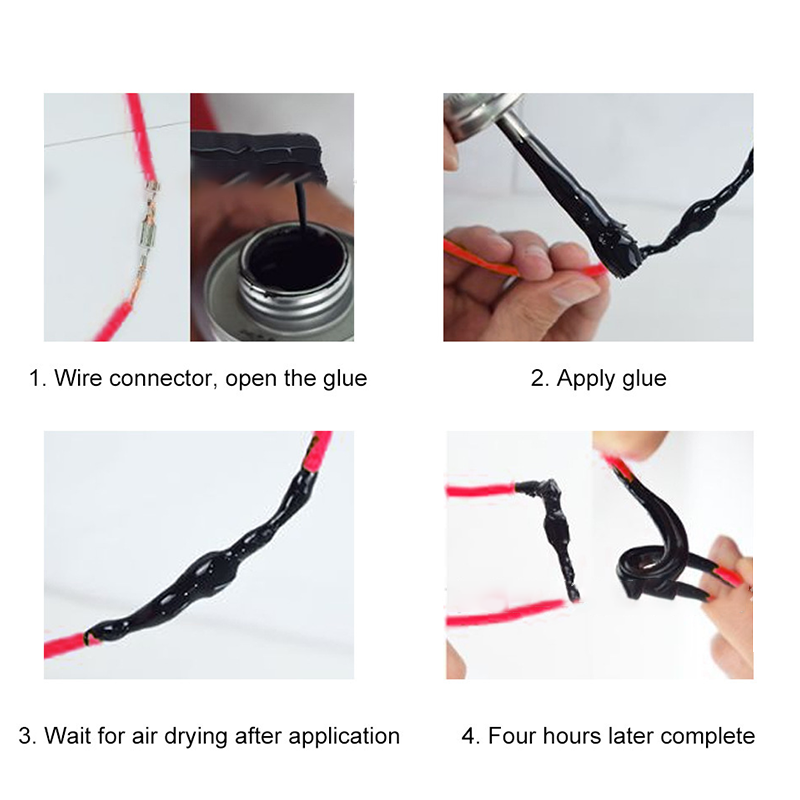 1. Wire connector, open the glue

2. Apply glue

3. Wait for air drying after application

4. Four hours later complete