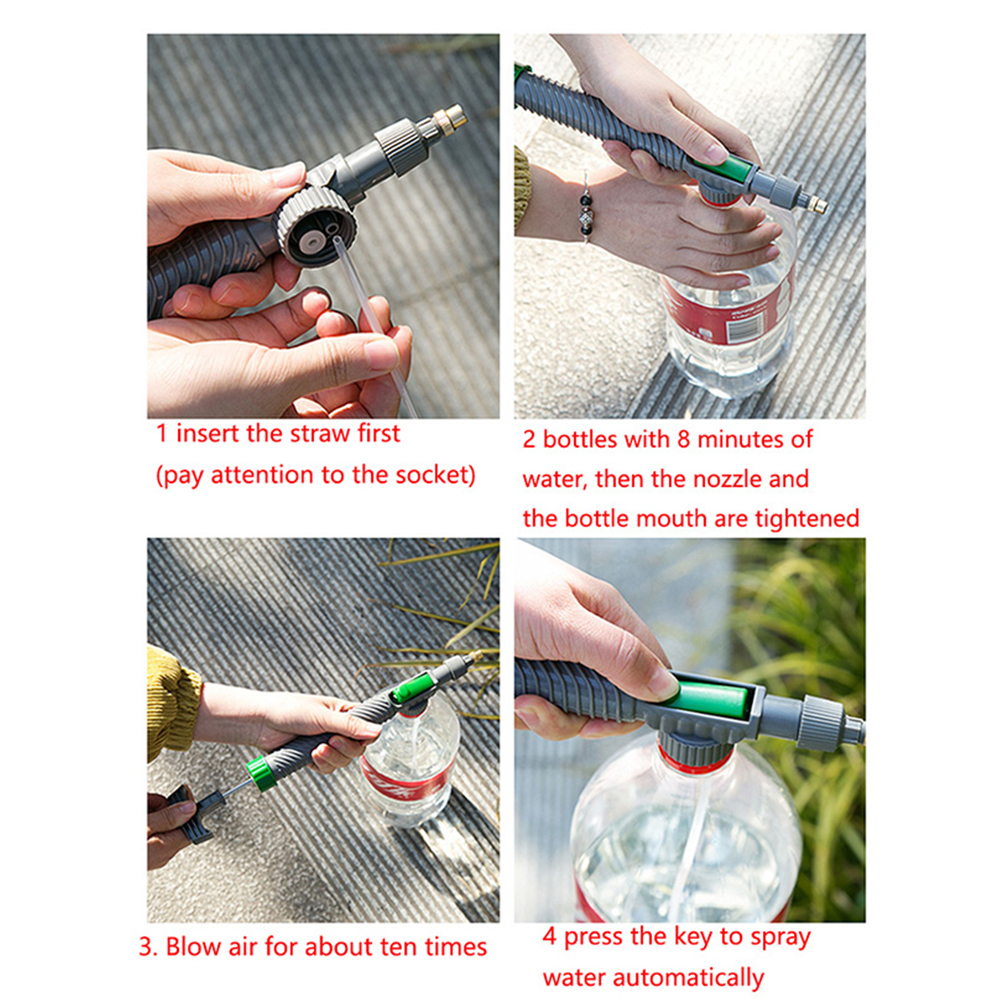 1 insert the straw first
(pay attention to the socket)

2 bottles with 8 minutes of water, then the nozzle and the bottle mouth are tightened

3. Blow air for about ten times

4 press the key to spray water automatically