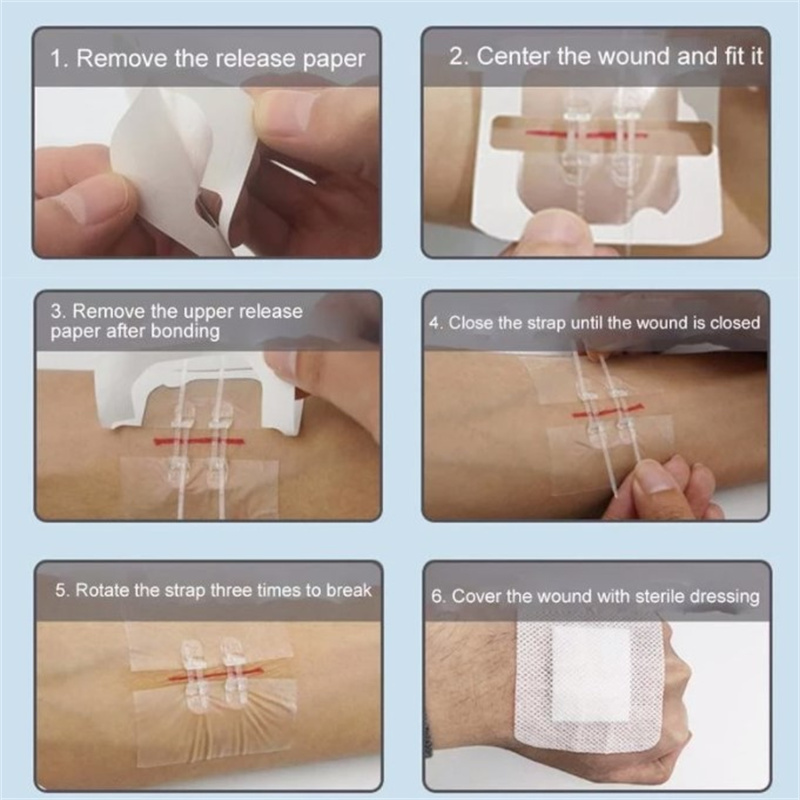 1. Remove the release paper

2. Center the wound and fit it

3. Remove the upper release paper after bonding

4. Close the strap until the wound is closed

5. Rotate the strap three times to break

6. Cover the wound with sterile dressing