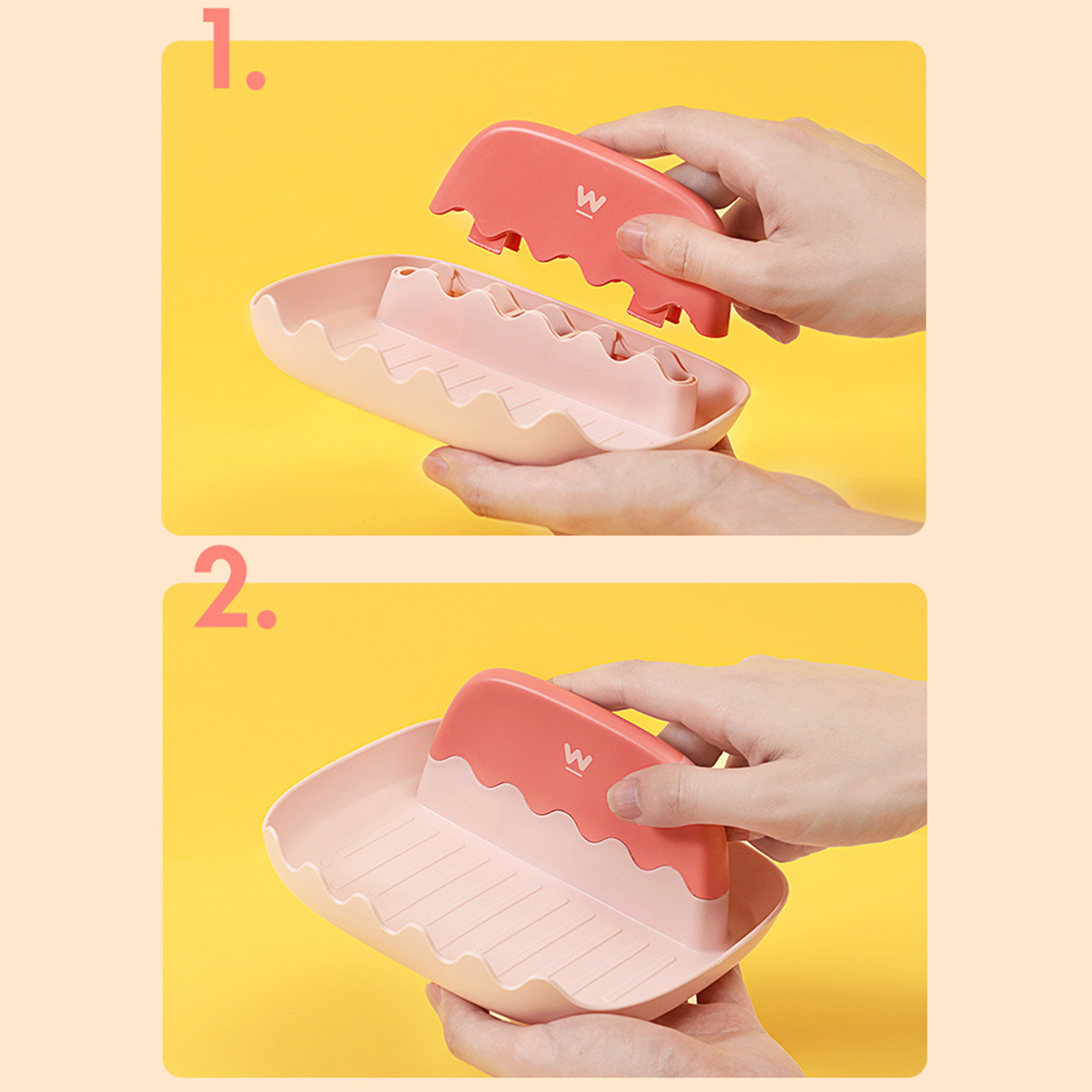 1.

W

2.

W