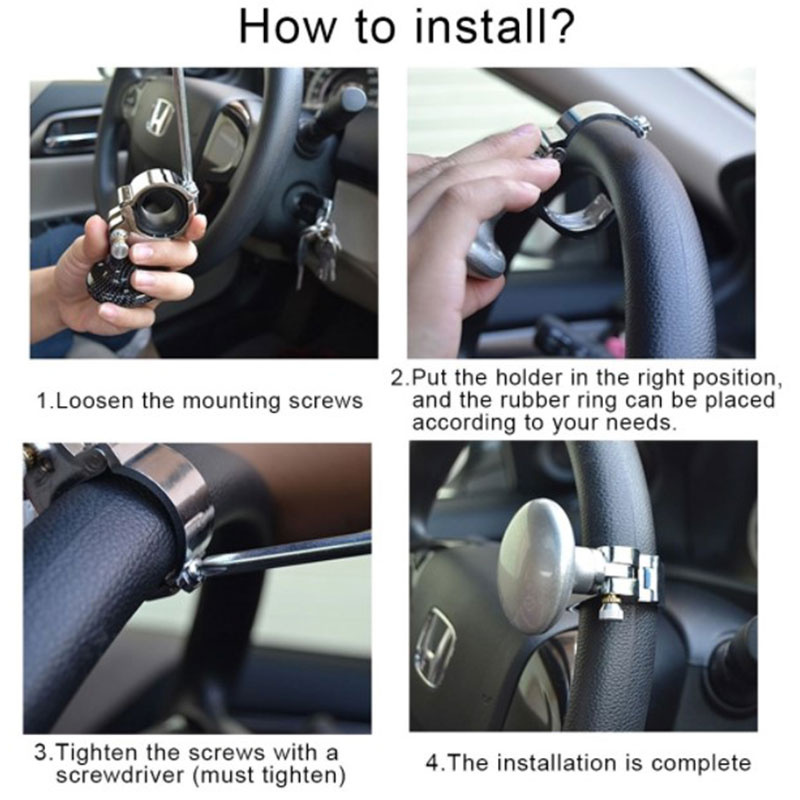 How to install?

1.Loosen the mounting screws

2.Put the holder in the right position, and the rubber ring can be placed according to your needs.

3.Tighten the screws with a screwdriver (must tighten)

4.The installation is complete