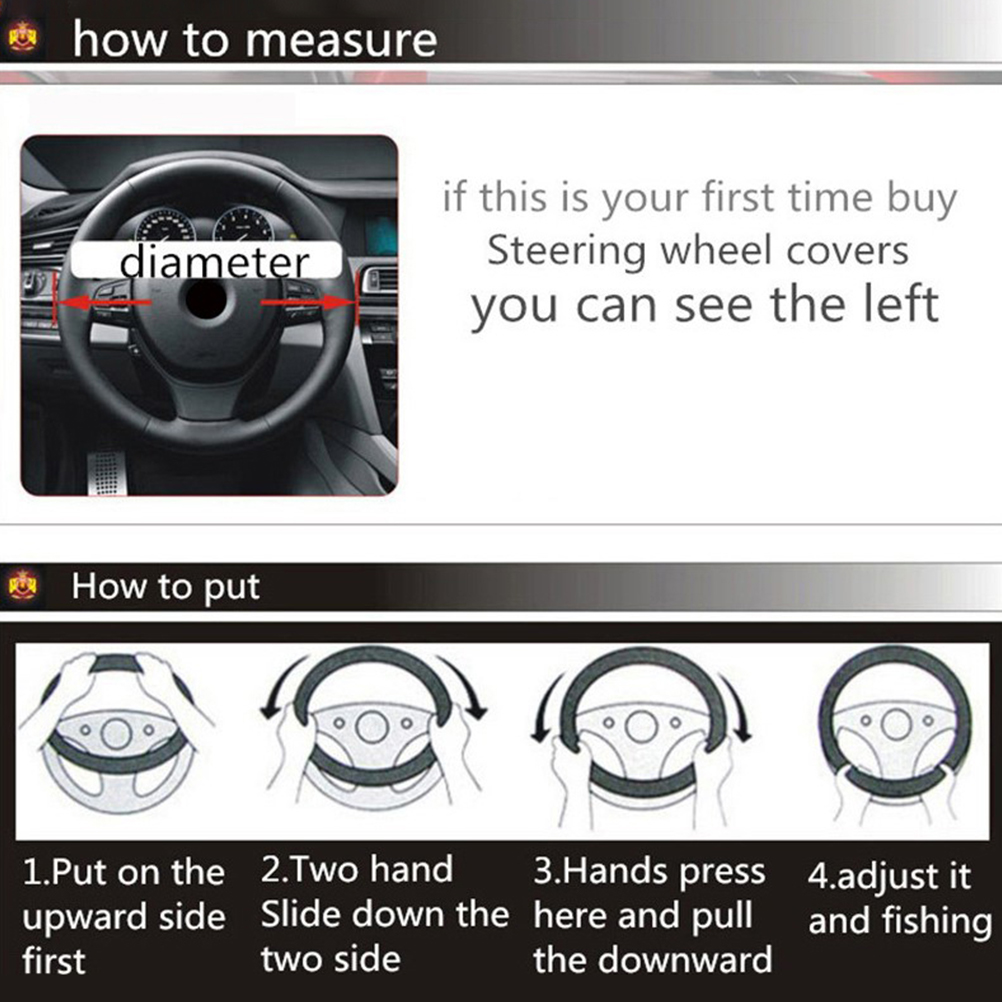 how to measure

diameter

if this is your first time buy
Steering wheel covers
you can see the left

How to put

1.Put on the upward side first

2.Two hand Slide down the two side

3.Hands press here and pull the downward

4.adjust it and fishing