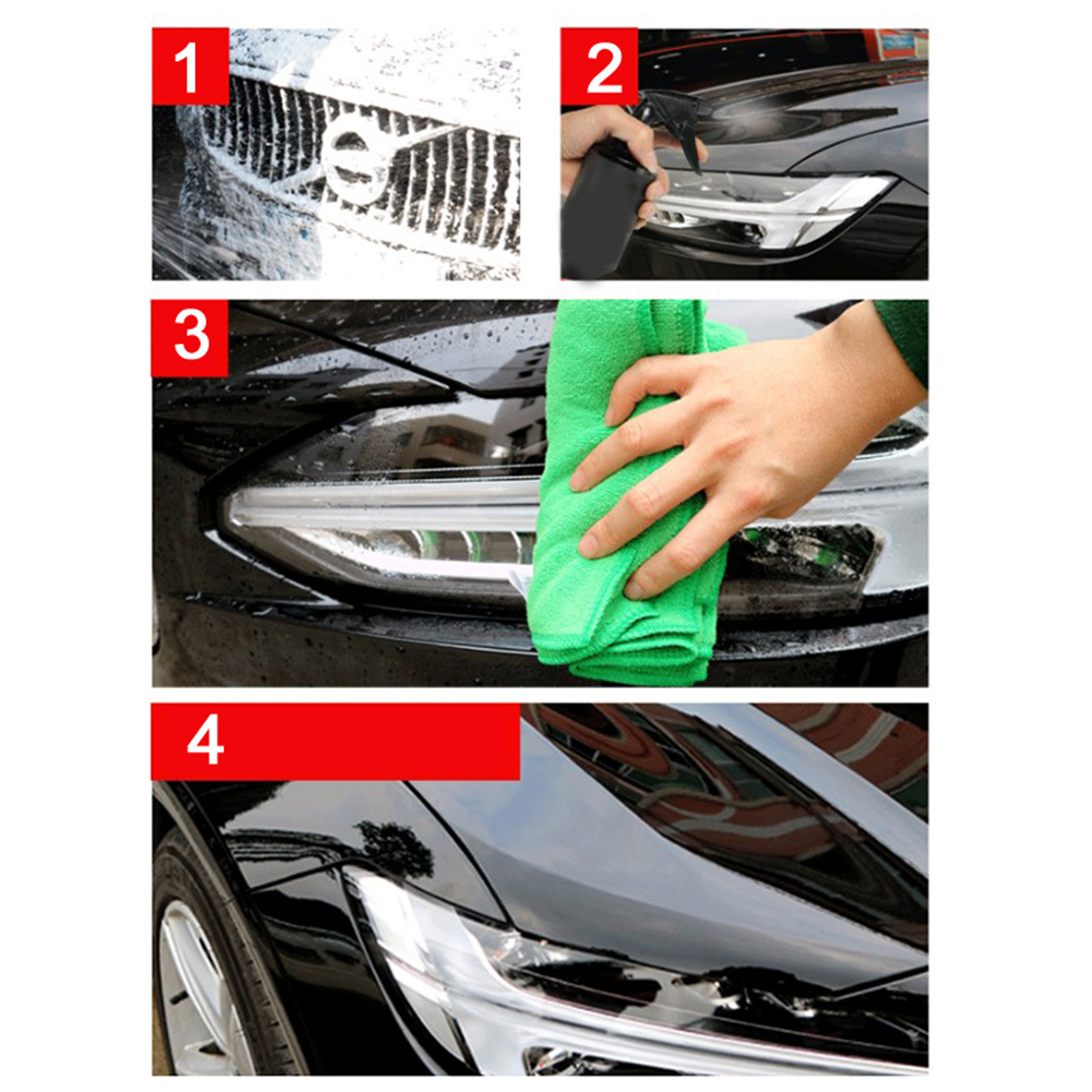 1

2

3

4