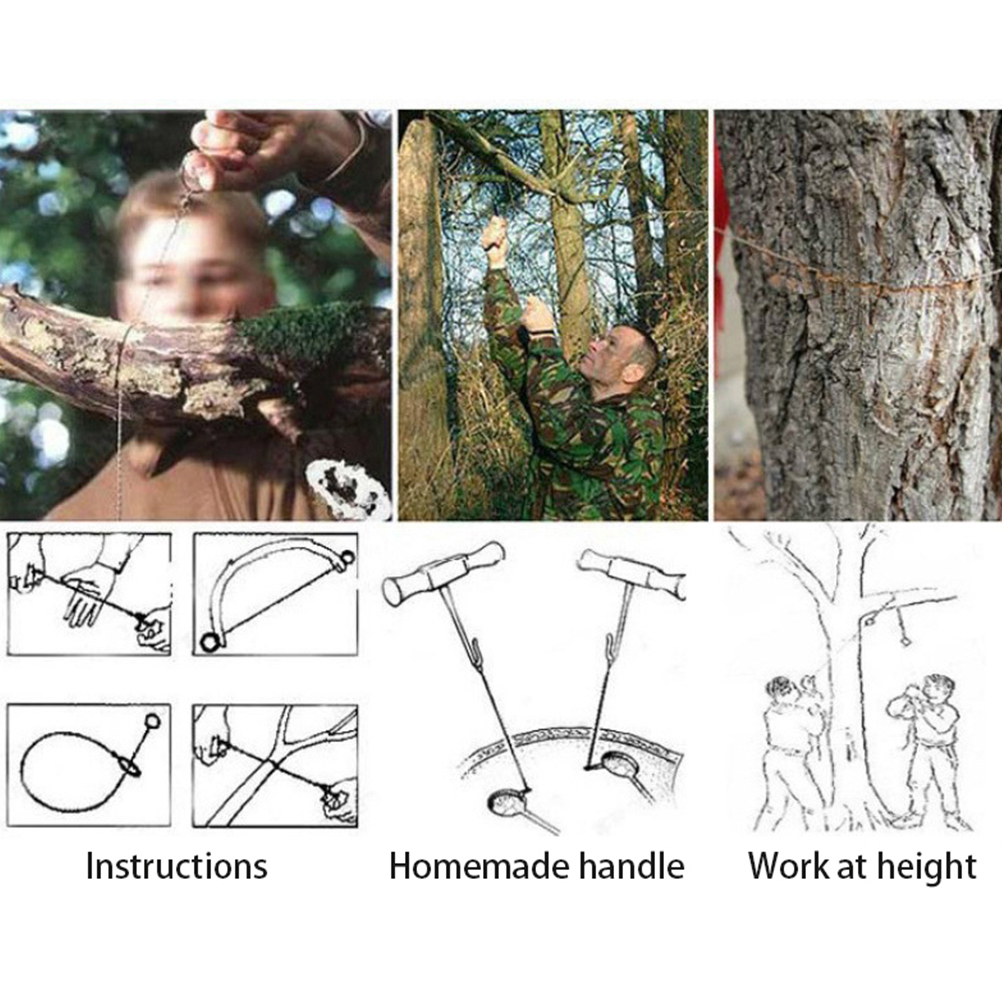 Instructions

Homemade handle

Work at height