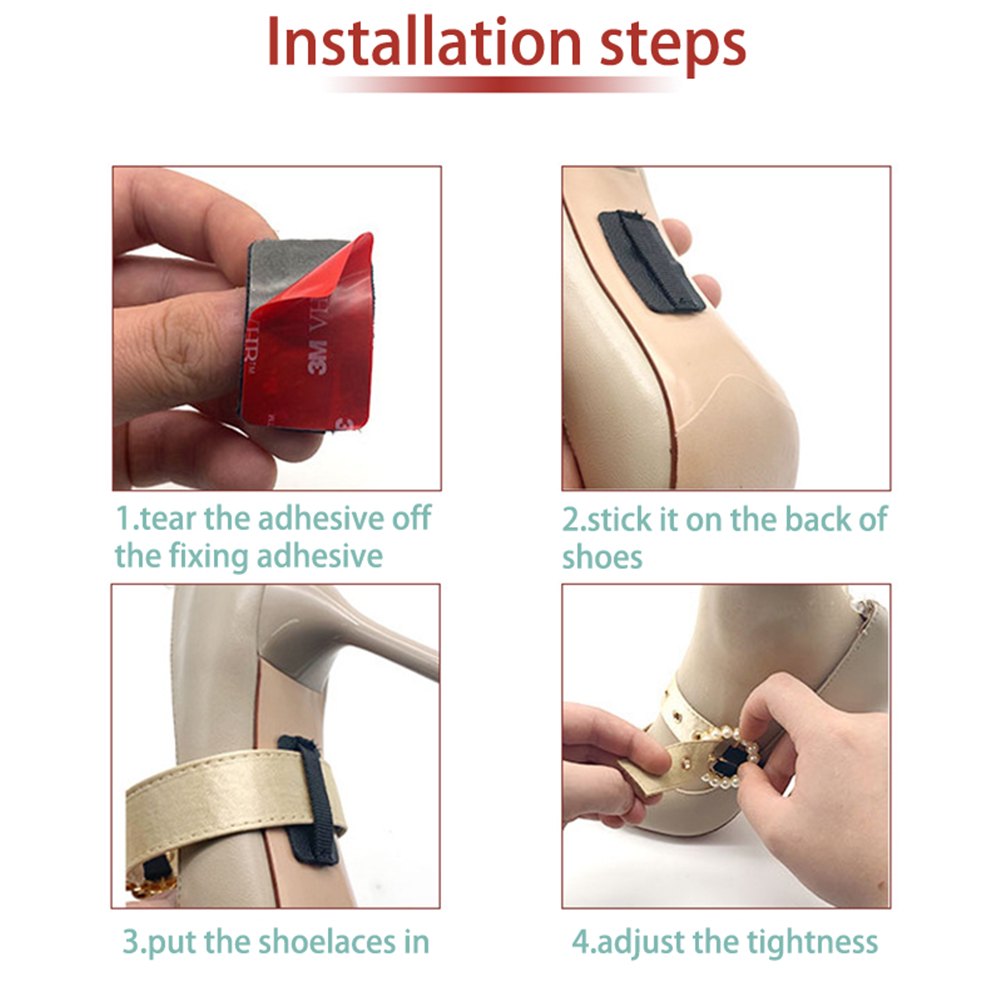 Installation steps

3M VH

1.tear the adhesive off the fixing adhesive

2.stick it on the back of shoes

3.put the shoelaces in

4.adjust the tightness