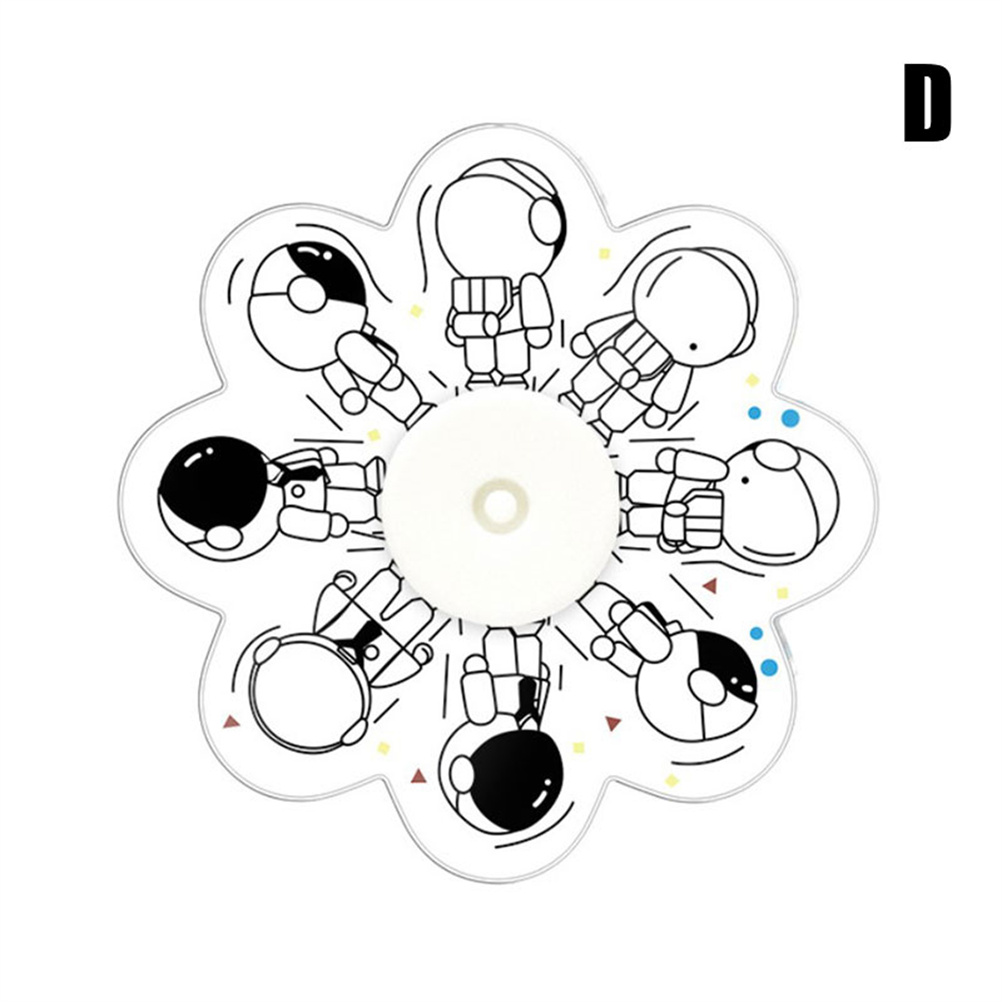 D