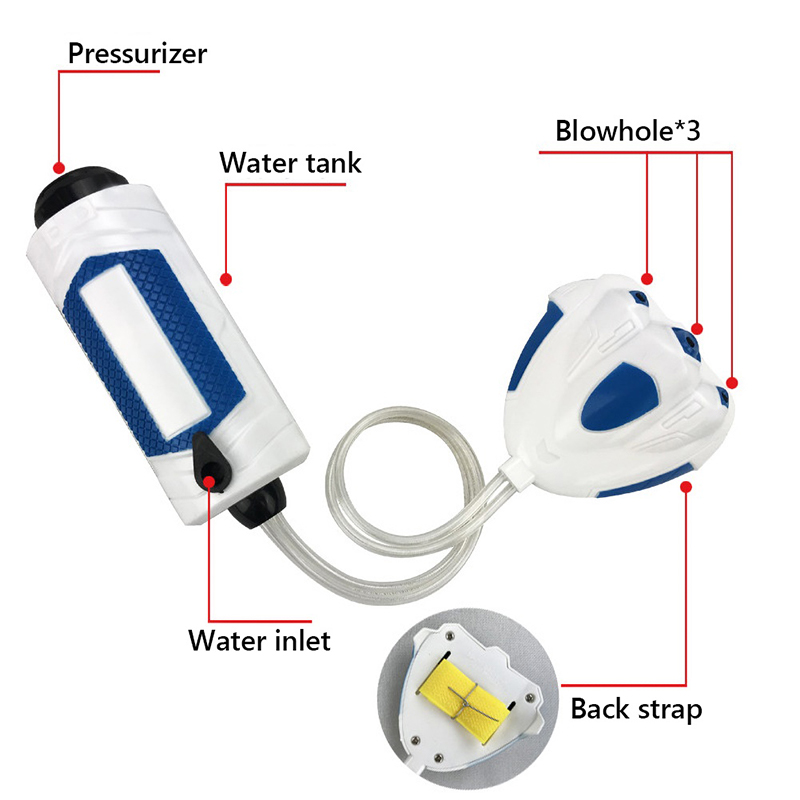 Pressurizer

Water tank

Blowhole*3

Water inlet

Back strap