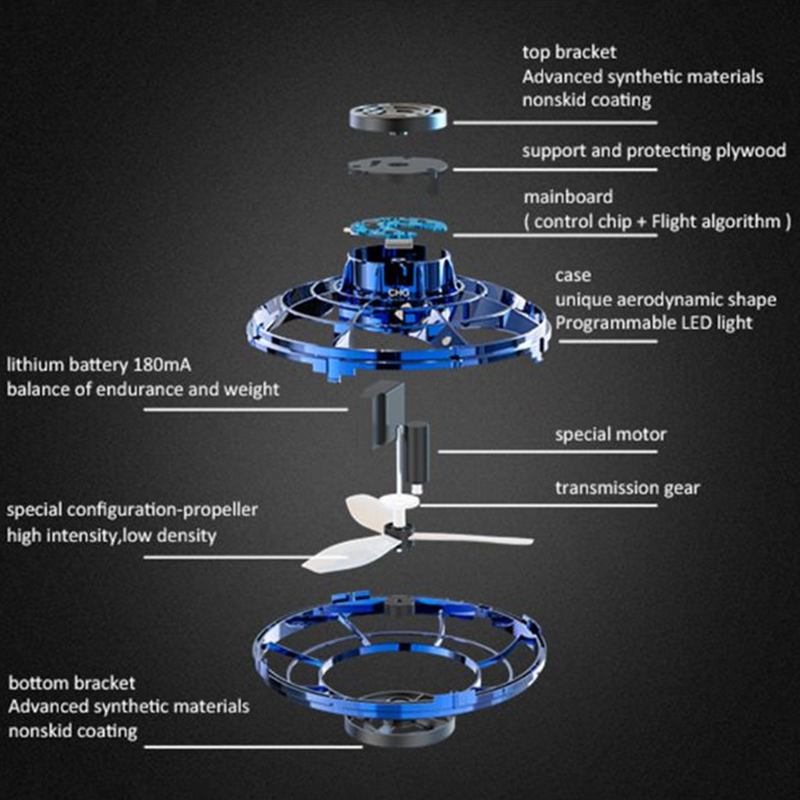 top bracket
Advanced synthetic materials
nonskid coating

support and protecting plywood

mainboard
( control chip + Flight algorithm )

case
unique aerodynamic shape
Programmable LED light

lithium battery 180mA
balance of endurance and weight

special motor

transmission gear

special configuration-propeller
high intensity,low density

bottom bracket
Advanced synthetic materials
nonskid coating