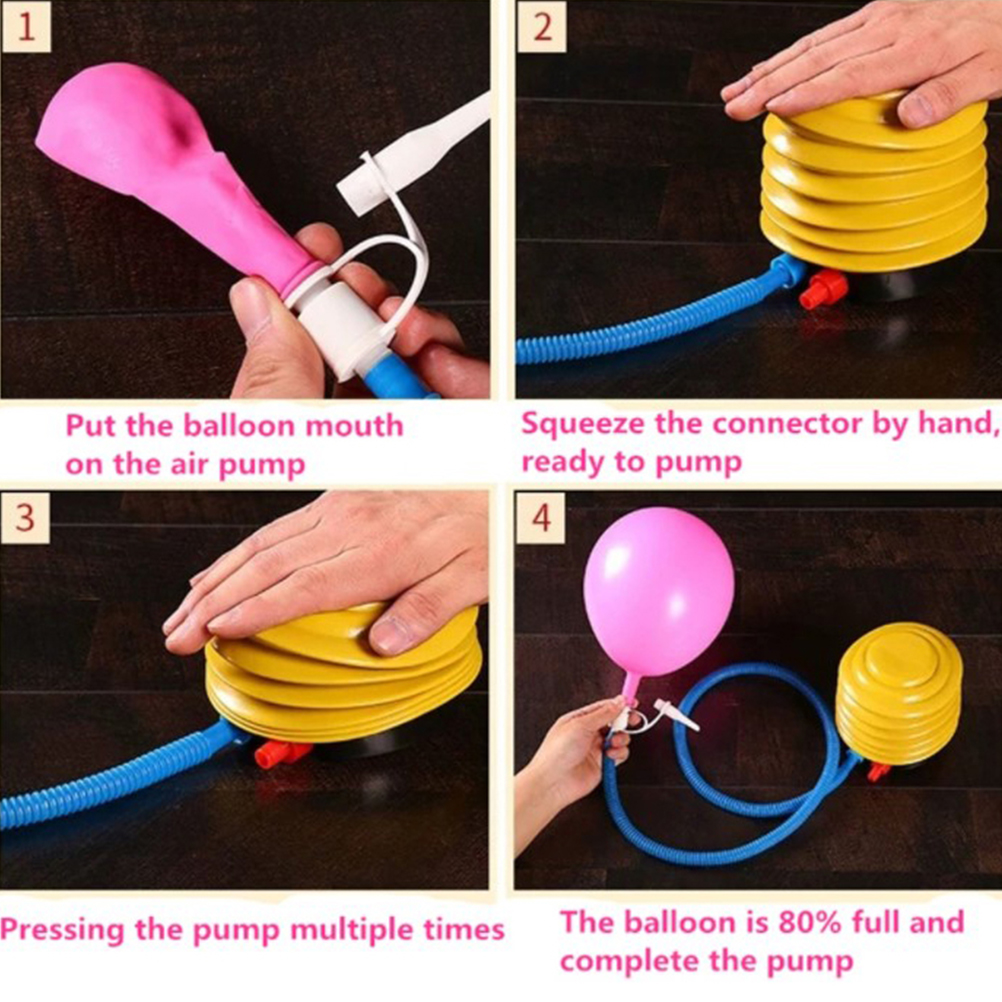 1

Put the balloon mouth on the air pump

2

Squeeze the connector by hand, ready to pump

3

Pressing the pump multiple times

4

The balloon is 80% full and complete the pump