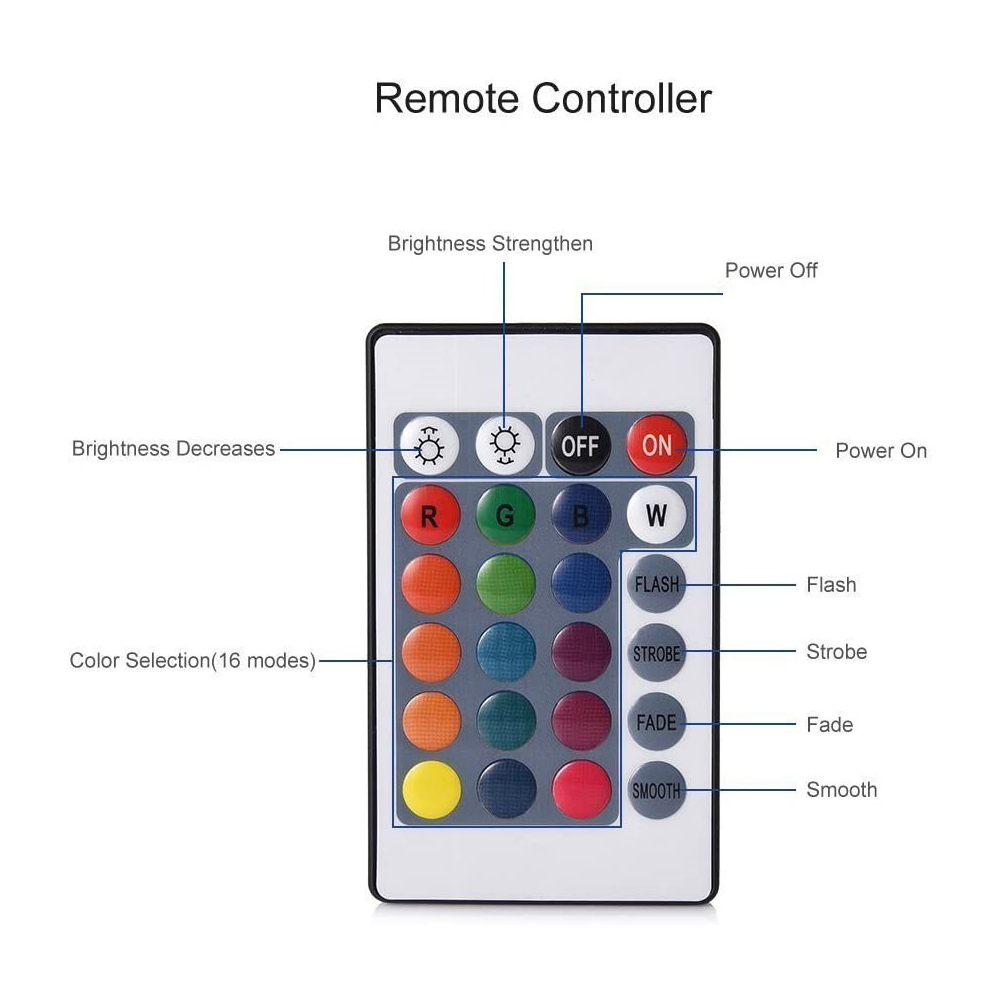 Remote Controller

Brightness Strengthen

Power Off

Brightness Decreases

OFF

ON

Power On

R

G

B

W

FLASH

Flash

STROBE

Strobe

Color Selection(16 modes)

FADE

Fade

SMOOTH

Smooth