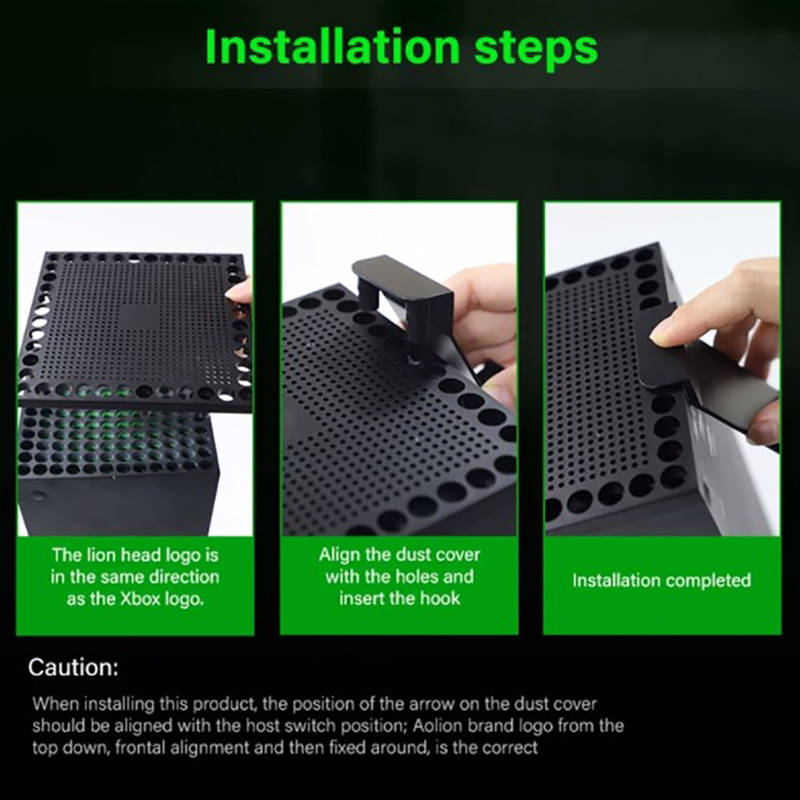 Installation steps

The lion head logo is in the same direction as the Xbox logo.

Align the dust cover with the holes and insert the hook

Installation completed

Caution:

When installing this product, the position of the arrow on the dust cover should be aligned with the host switch position; Aolion brand logo from the top down, frontal alignment and then fixed around, is the correct