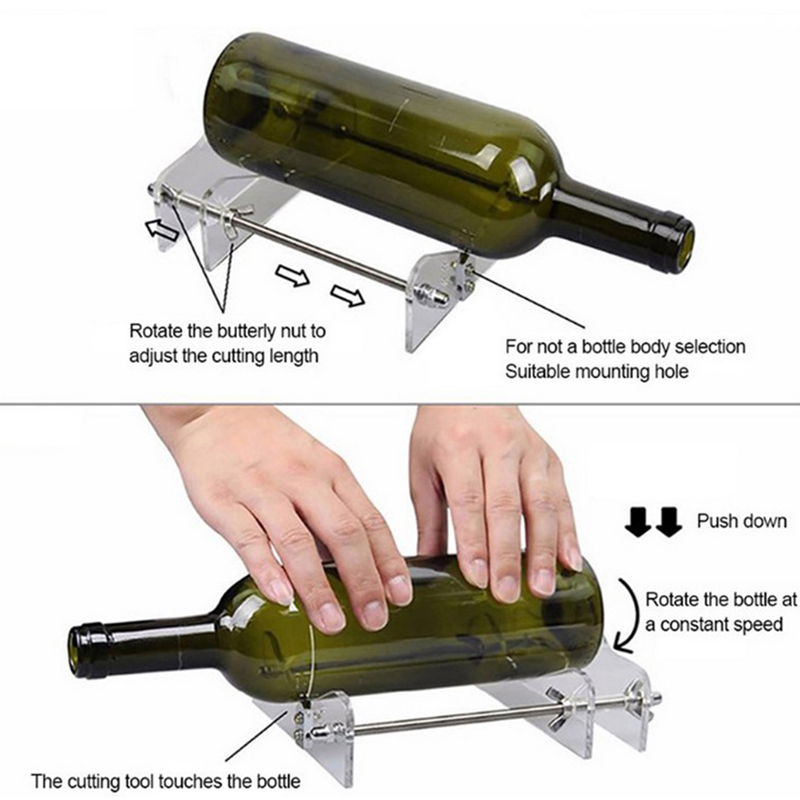 Rotate the butterly nut to adjust the cutting length

For not a bottle body selection
Suitable mounting hole

Push down

Rotate the bottle at a constant speed

The cutting tool touches the bottle