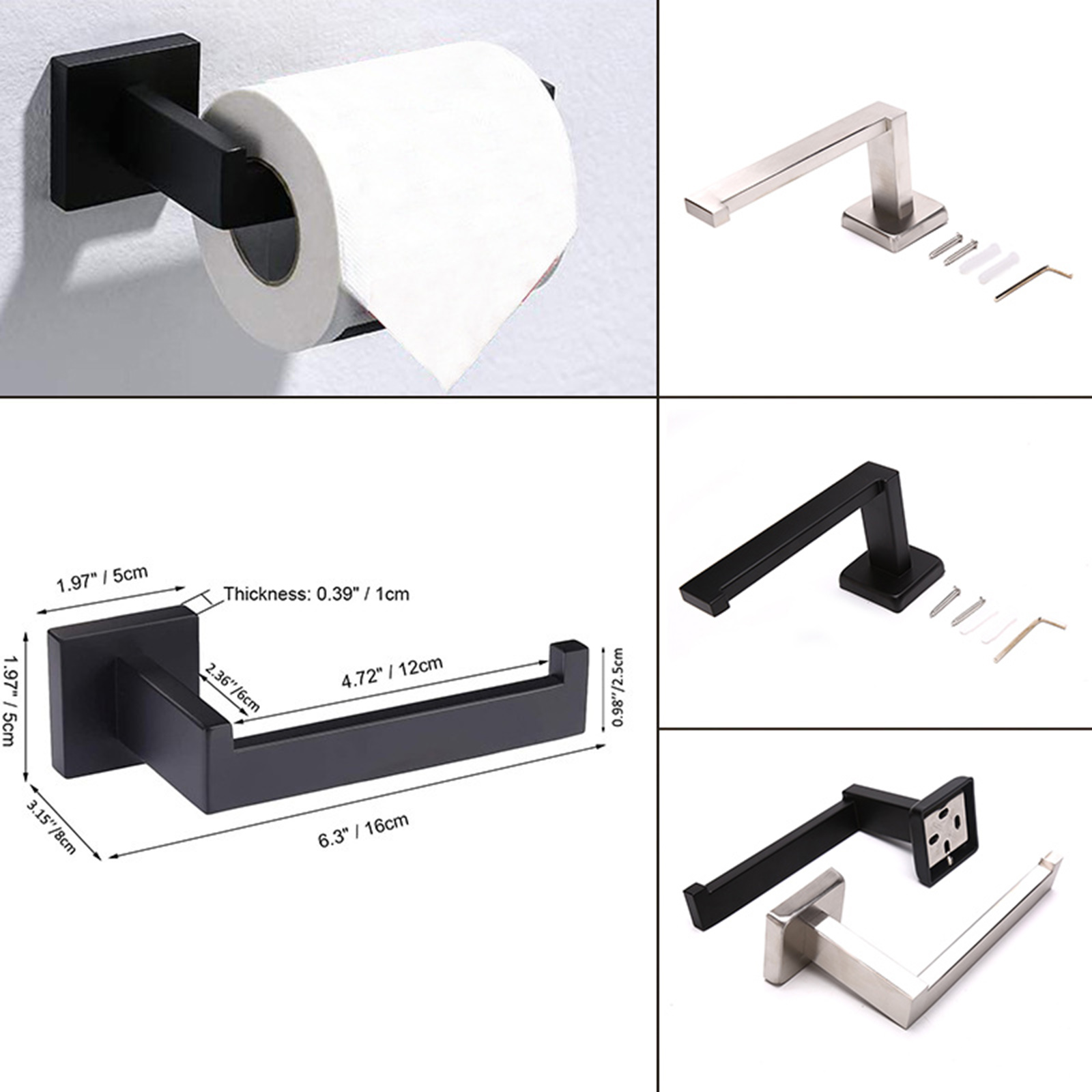 1.97" / 5cm

Thickness: 0.39" / 1cm

1.97" / 5cm

2.36"/6cm

4.72" / 12cm

0.98"/2.5cm

3.15"/8cm

6.3" / 16cm