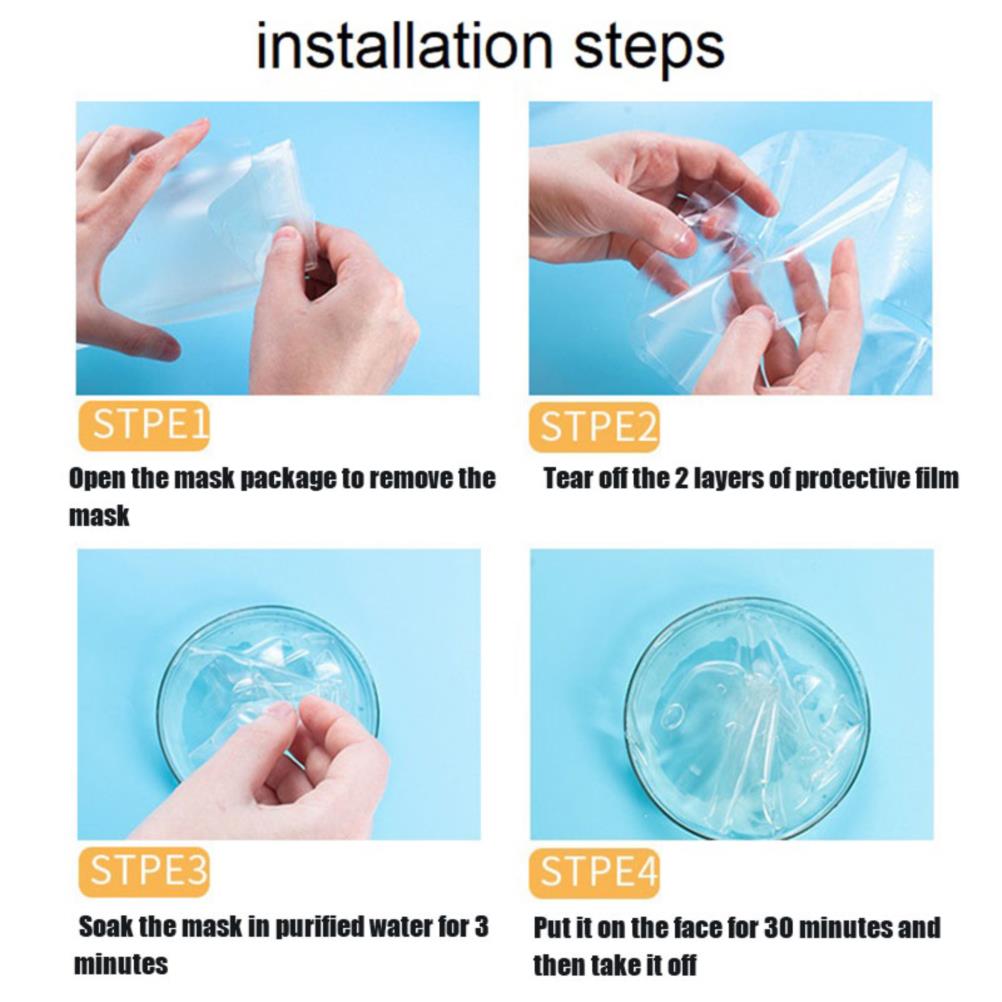 installation steps

STPE1

Open the mask package to remove the mask

STPE2

Tear off the 2 layers of protective film

STPE3

Soak the mask in purified water for 3 minutes

STPE4

Put it on the face for 30 minutes and then take it off