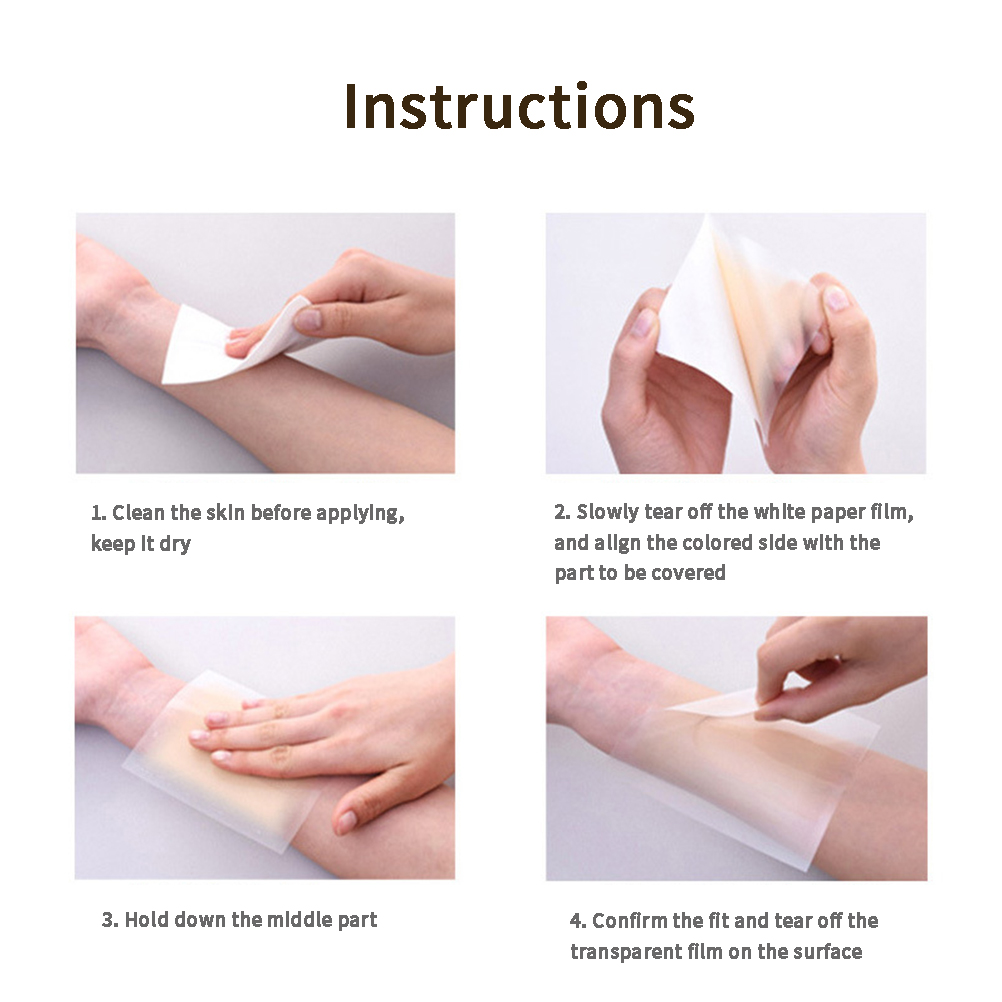 Instructions

1. Clean the skin before applying, keep it dry

2. Slowly tear off the white paper film, and align the colored side with the part to be covered

3. Hold down the middle part

4. Confirm the fit and tear off the transparent film on the surface