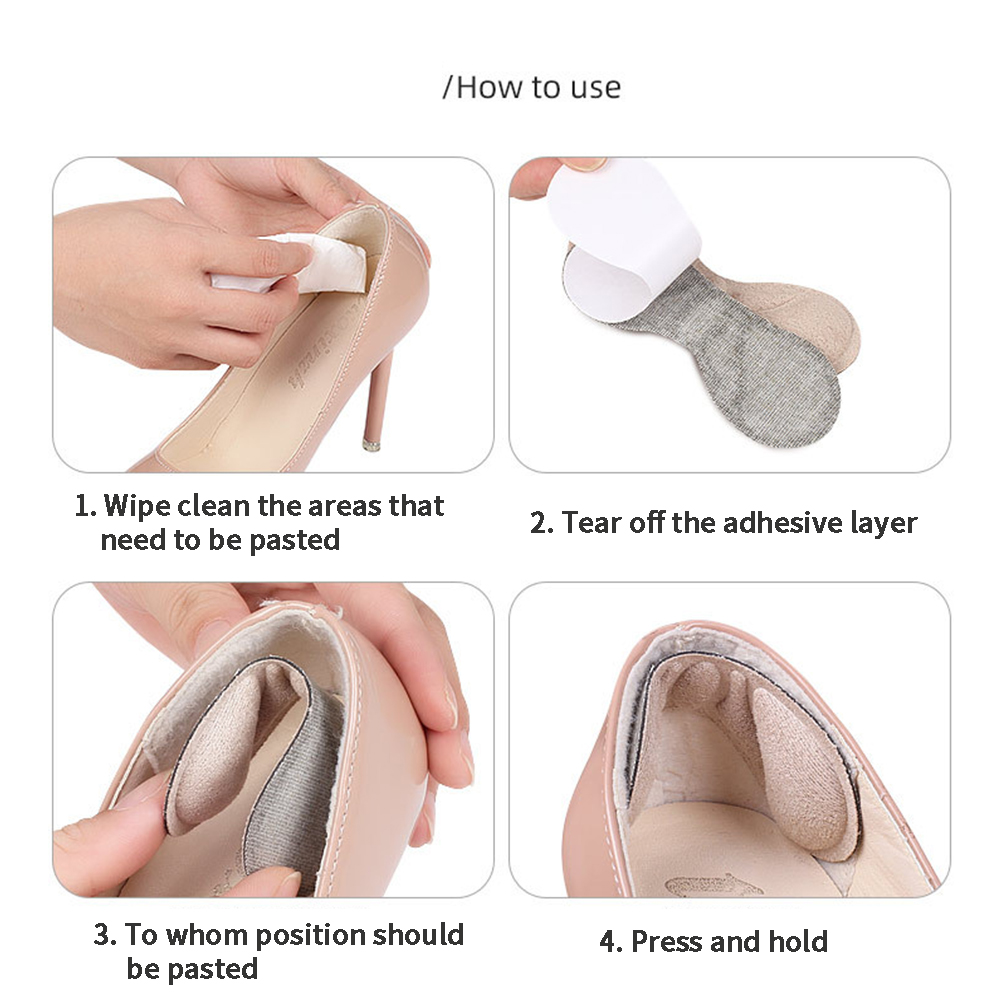 /How to use

1. Wipe clean the areas that need to be pasted

2. Tear off the adhesive layer

3. To whom position should be pasted

4. Press and hold