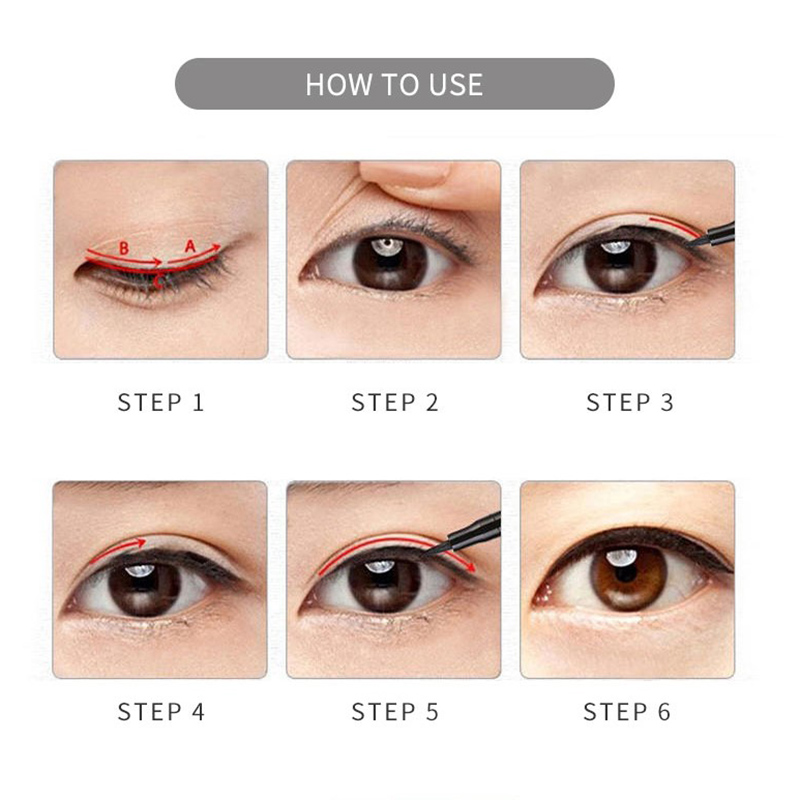 HOW TO USE

B A C

STEP 1

STEP 2

STEP 3

STEP 4

STEP 5

STEP 6