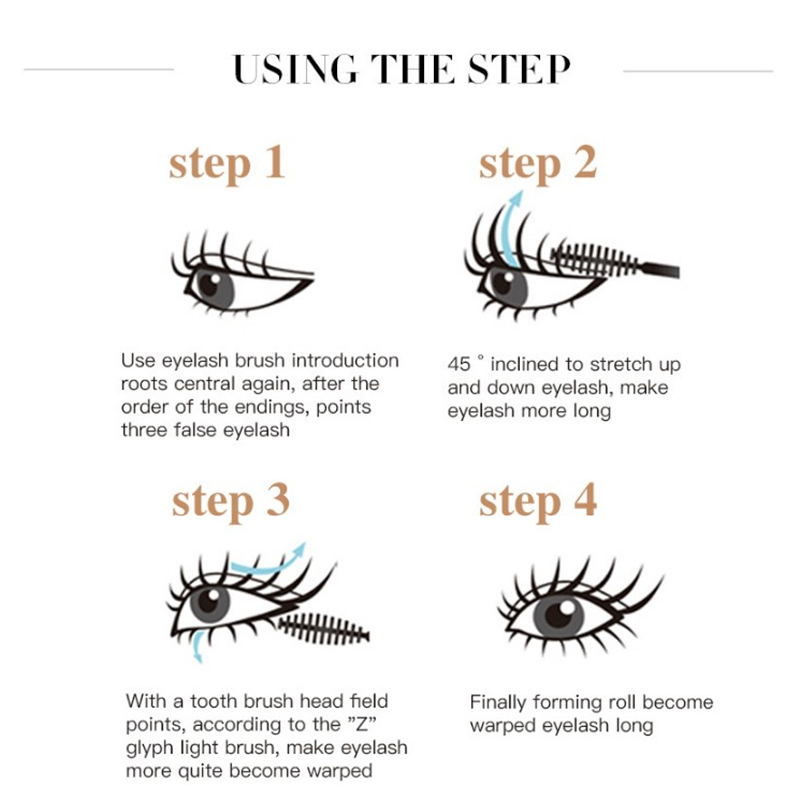 USING THE STEP

step 1

Use eyelash brush introduction roots central again, after the order of the endings, points three false eyelash

step 2

45 ° inclined to stretch up and down eyelash, make eyelash more long

step 3

With a tooth brush head field points, according to the "Z" glyph light brush, make eyelash more quite become warped

step 4

Finally forming roll become warped eyelash long