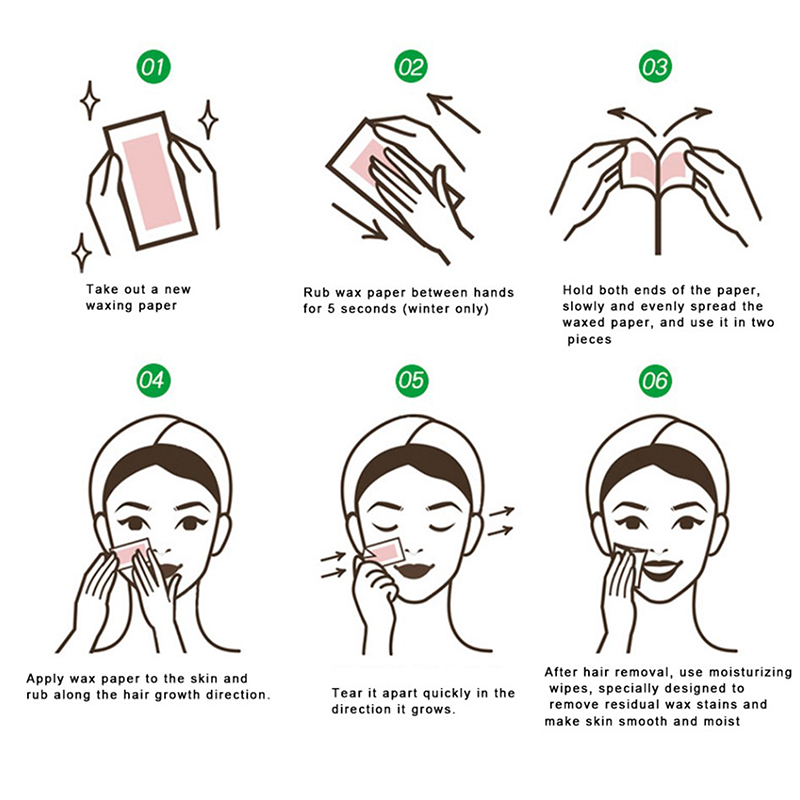 01

Take out a new waxing paper

02

Rub wax paper between hands for 5 seconds (winter only)

03

Hold both ends of the paper, slowly and evenly spread the waxed paper, and use it in two pieces

04

Apply wax paper to the skin and rub along the hair growth direction.

05

Tear it apart quickly in the direction it grows.

06

After hair removal, use moisturizing wipes, specially designed to remove residual wax stains and make skin smooth and moist