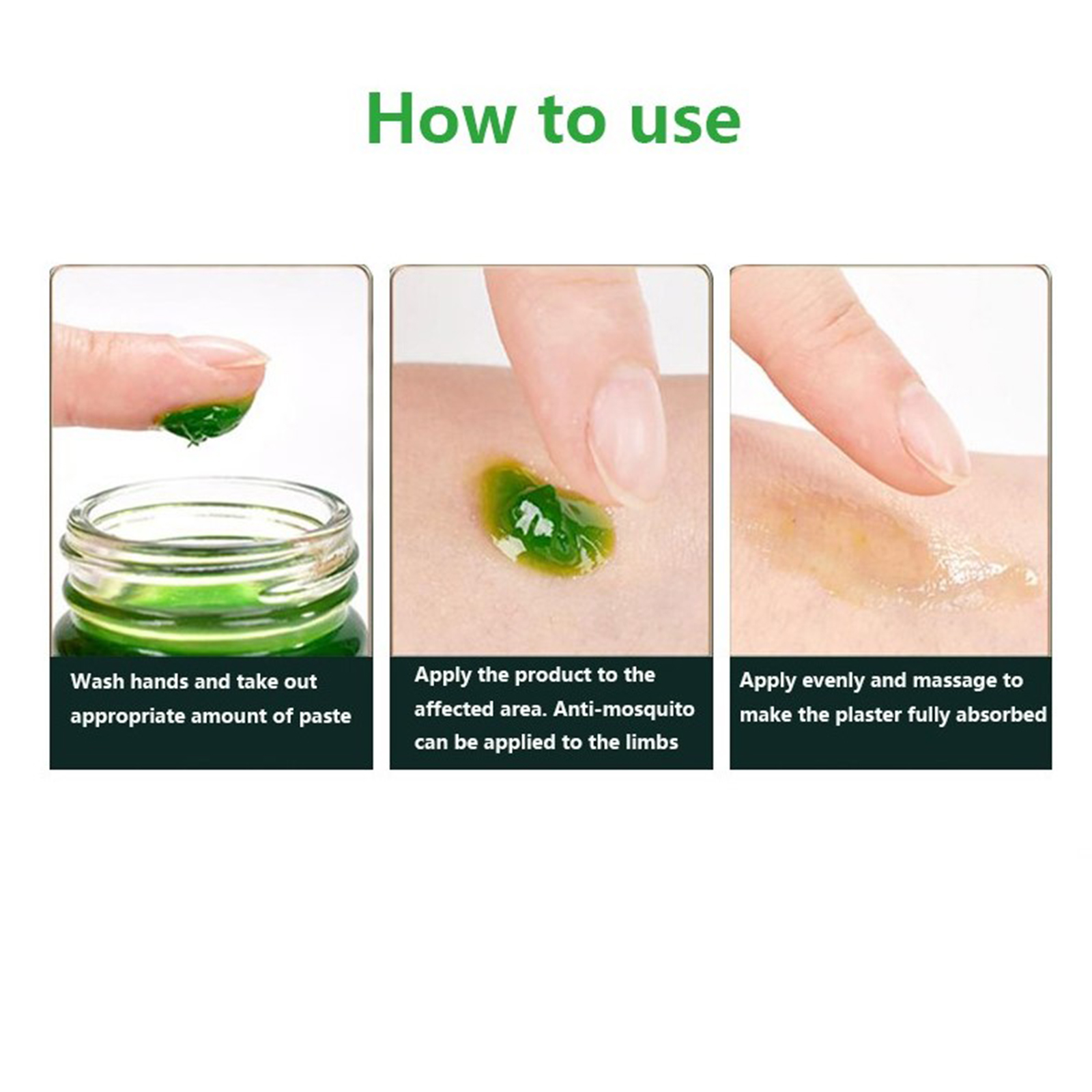 How to use

Wash hands and take out appropriate amount of paste

Apply the product to the affected area. Anti-mosquito can be applied to the limbs

Apply evenly and massage to make the plaster fully absorbed