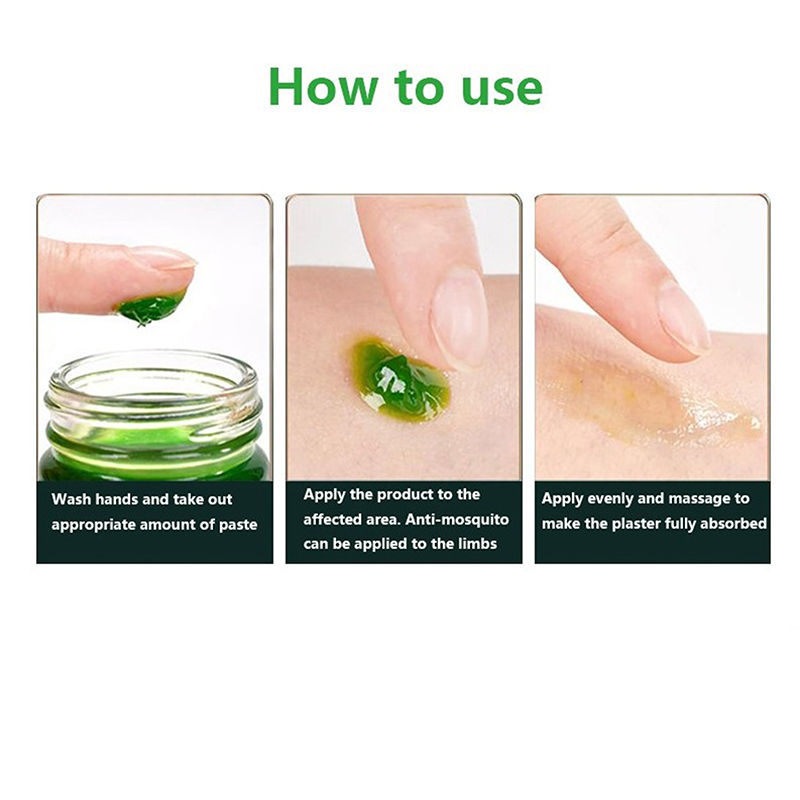 How to use

Wash hands and take out appropriate amount of paste

Apply the product to the affected area. Anti-mosquito can be applied to the limbs

Apply evenly and massage to make the plaster fully absorbed