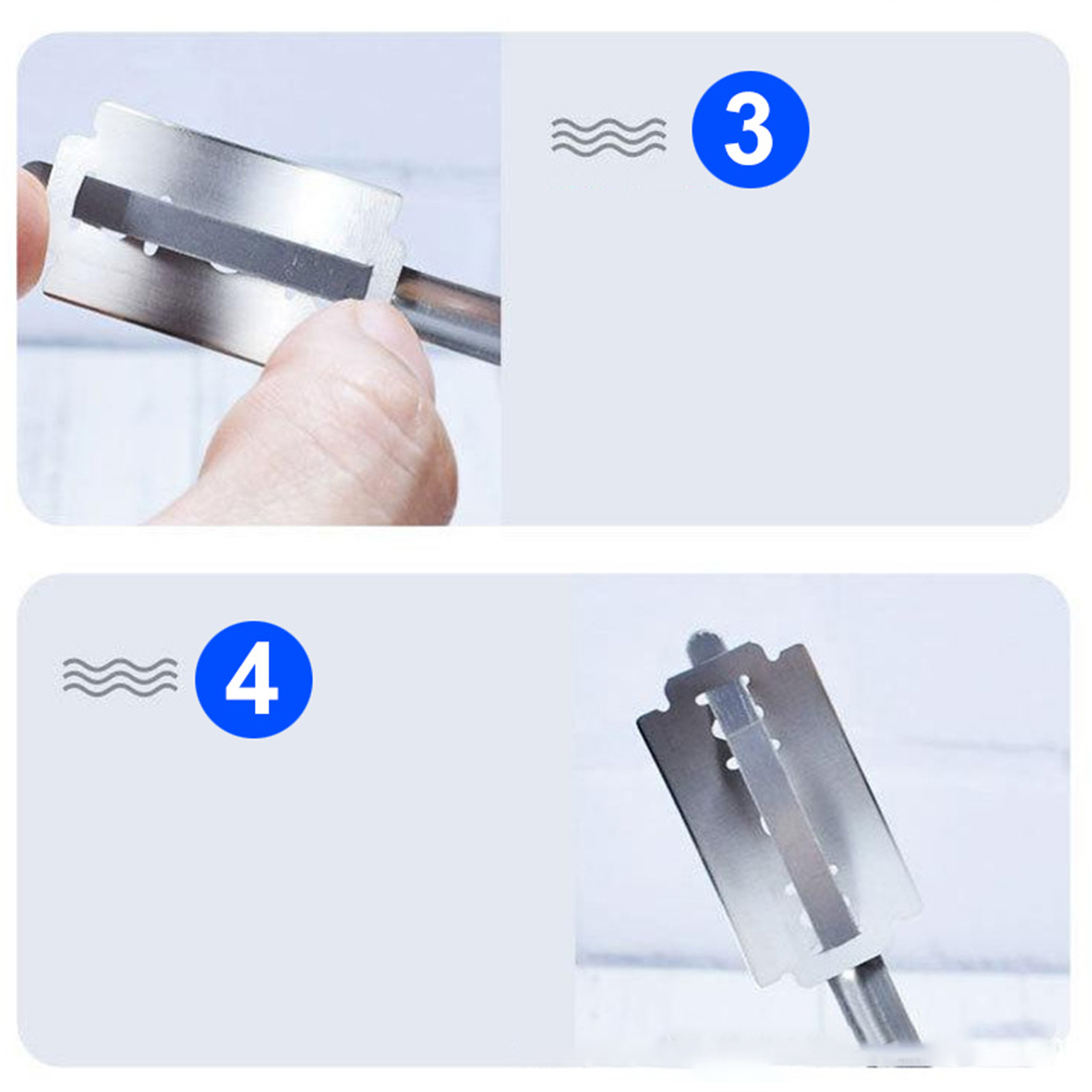 3

4