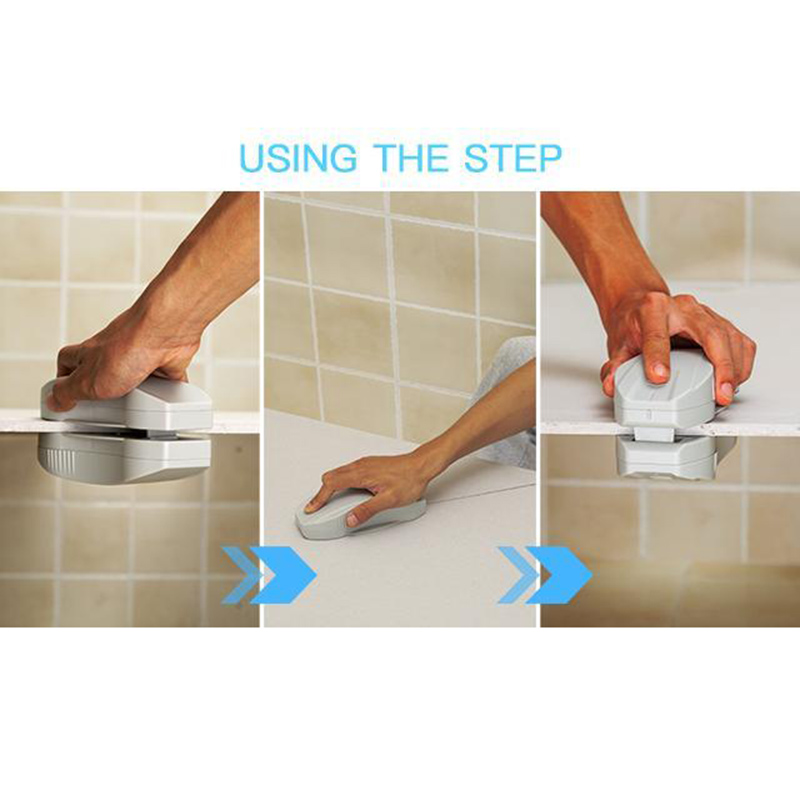 USING THE STEP