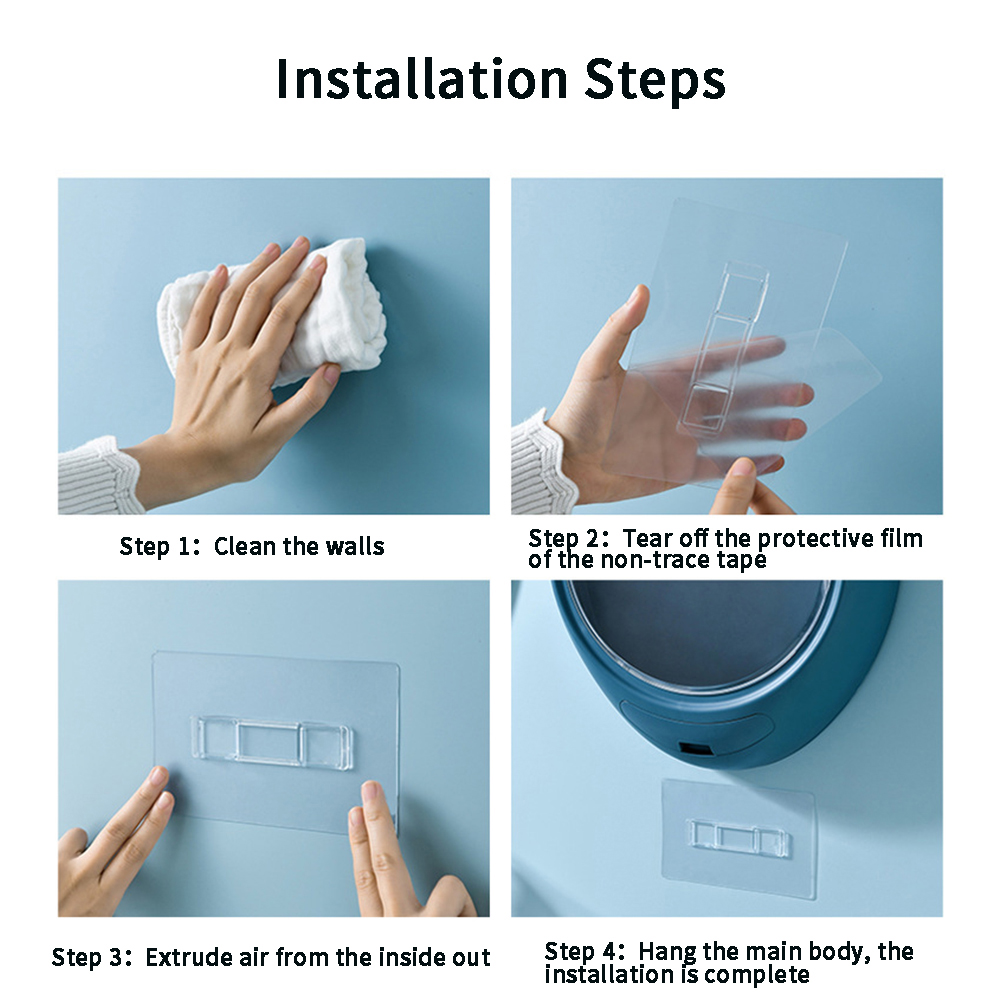 Installation Steps

Step 1: Clean the walls

Step 2: Tear off the protective film of the non-trace tape

Step 3: Extrude air from the inside out

Step 4: Hang the main body, the installation is complete