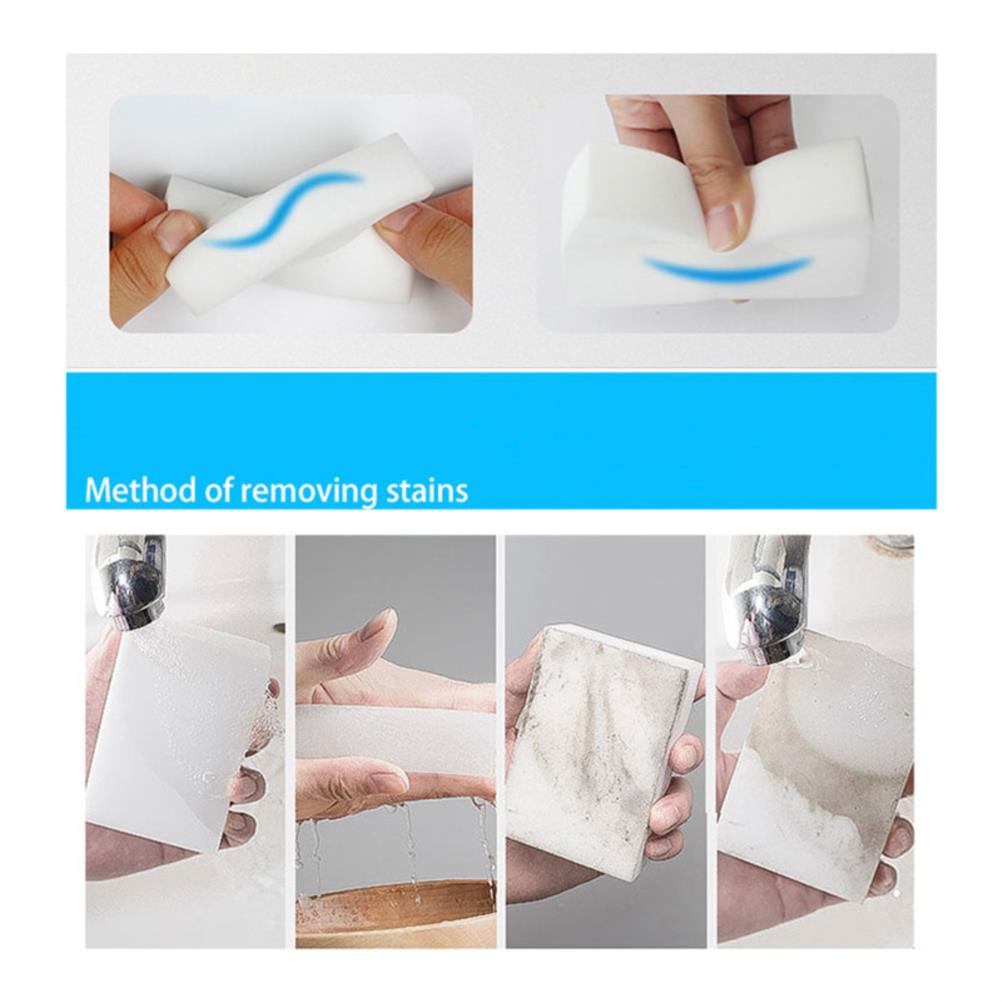 Method of removing stains