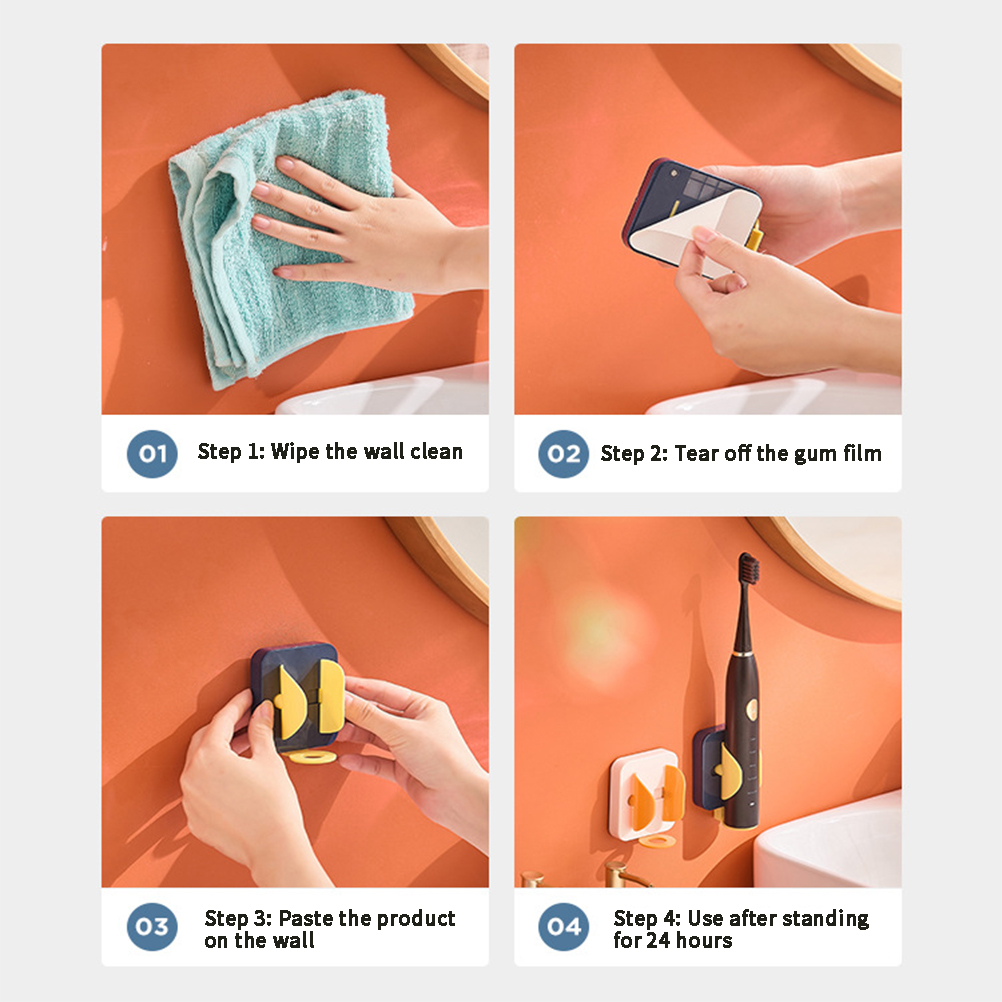 01 Step 1: Wipe the wall clean

02 Step 2: Tear off the gum film

03 Step 3: Paste the product on the wall

04 Step 4: Use after standing for 24 hours